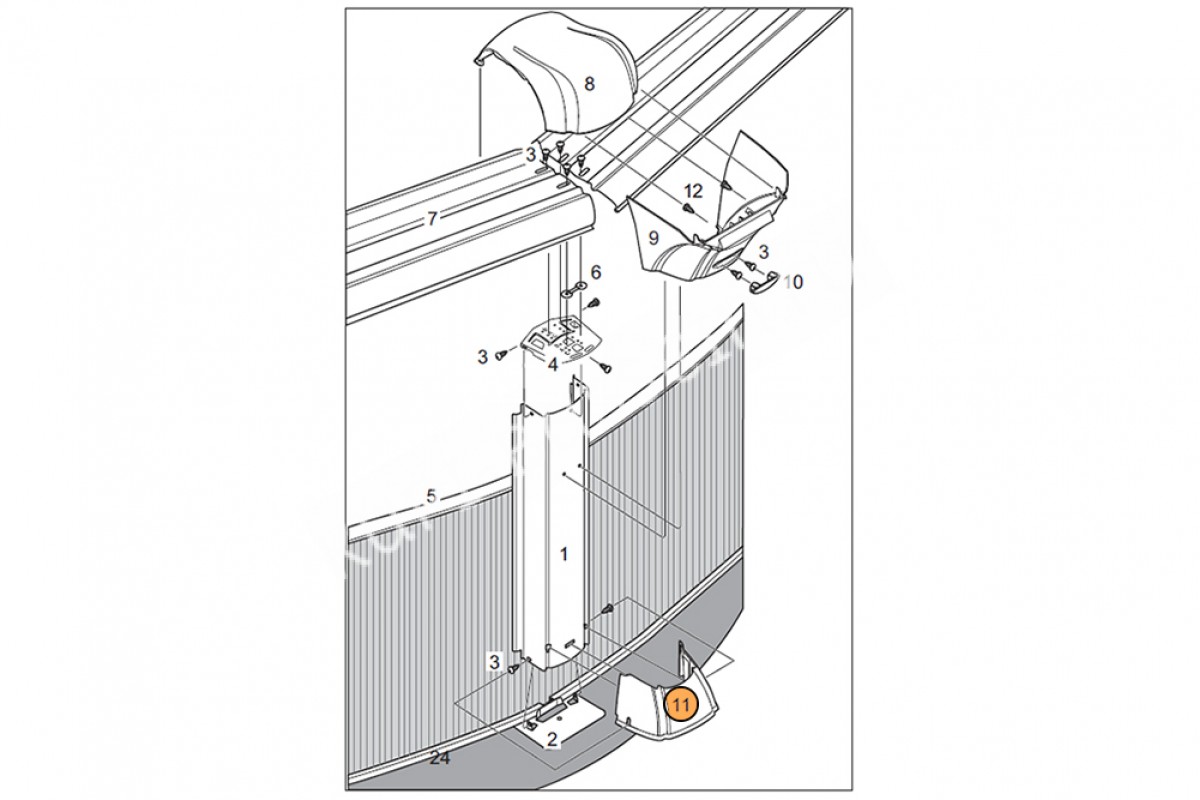 8
3
12
7
9
3
10
6
3
4
5
1
3
11
2
24