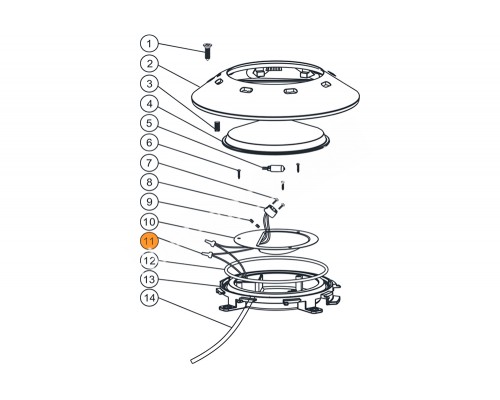 1
2
3
4
5
6
7
8
9
10
11
12
13
14