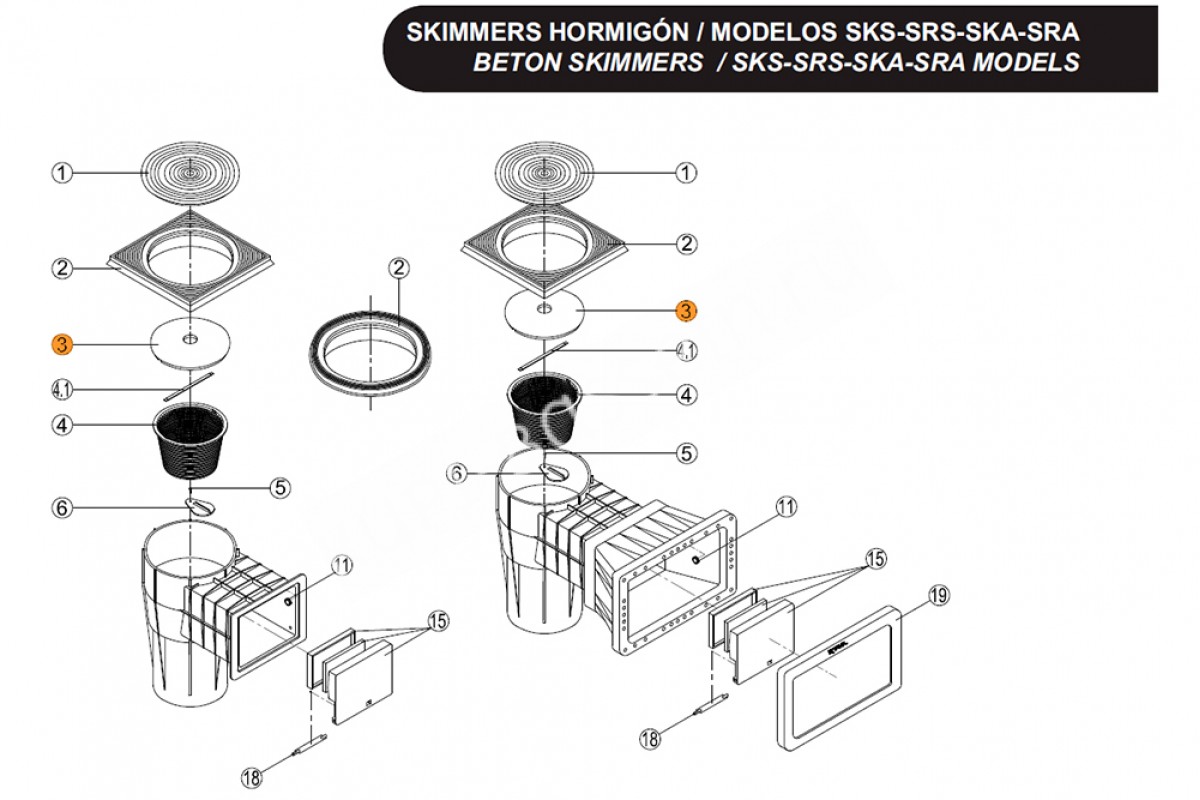 SKIMMERS HORMIGÓN / MODELOS SKS-SRS-SKA-SRA
BETON SKIMMERS / SKS-SRS-SKA-SRA MODELS

1
2
3
4.1
4
5
6
11
15
18

2

1
2
3
4.1
4
5
6
11
15
19
18