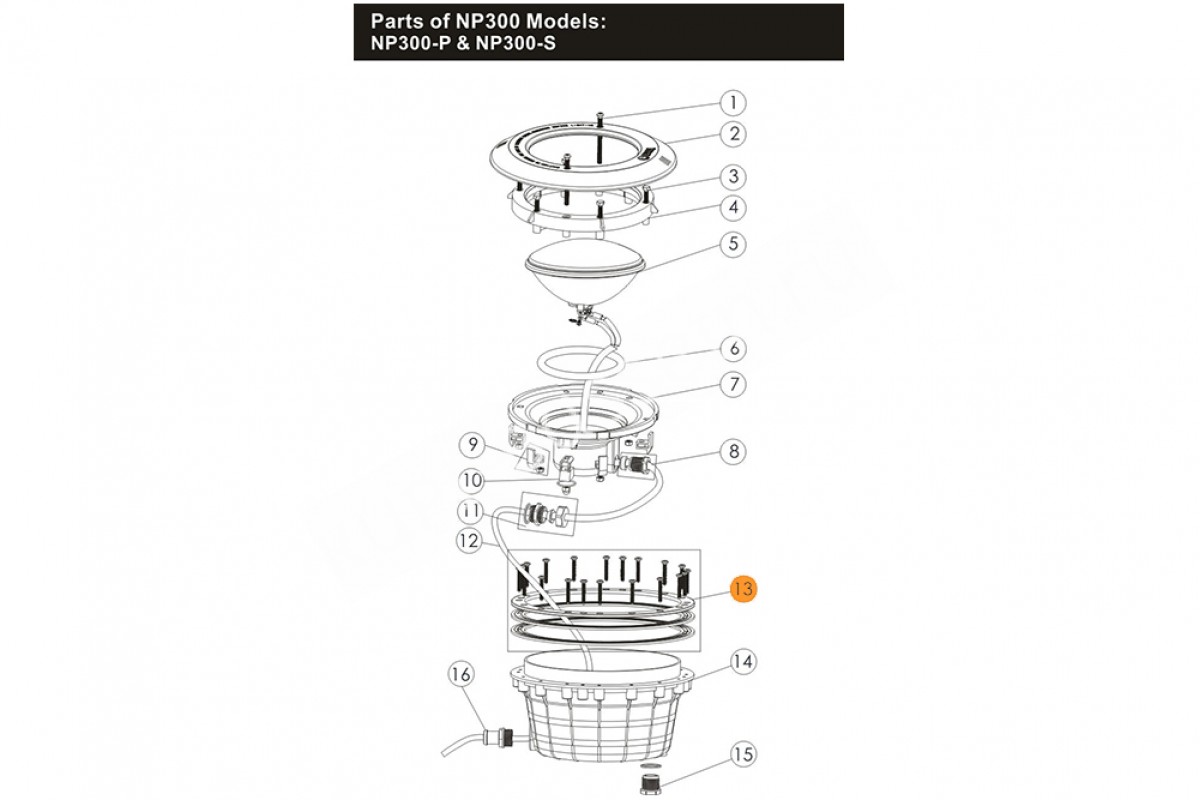 Parts of NP300 Models:
NP300-P & NP300-S

1
2
3
4
5
6
7
9
8
10
11
12
13
14
16
15