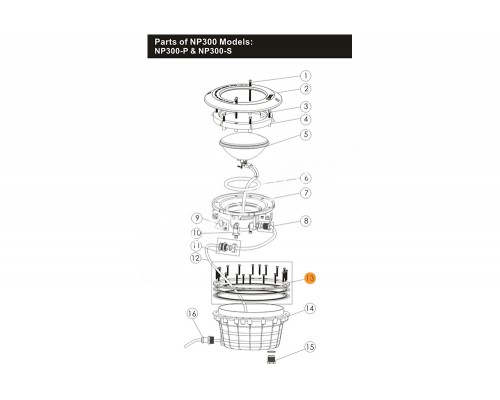 Parts of NP300 Models:
NP300-P & NP300-S

1
2
3
4
5
6
7
8
9
10
11
12
13
14
15
16