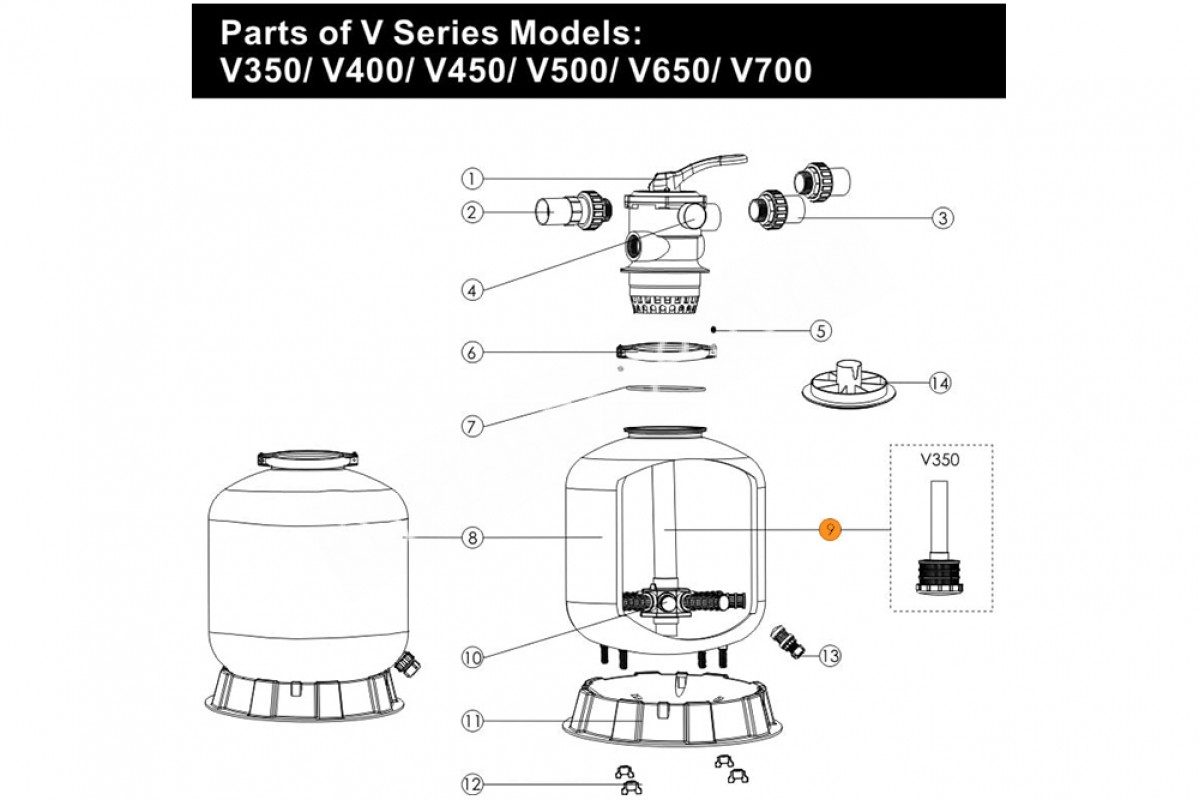 Parts of V Series Models:
V350/ V400/ V450/ V500/ V650/ V700

1
2
3
4
5
6
14
7
V350
8
9
10
13
11
12