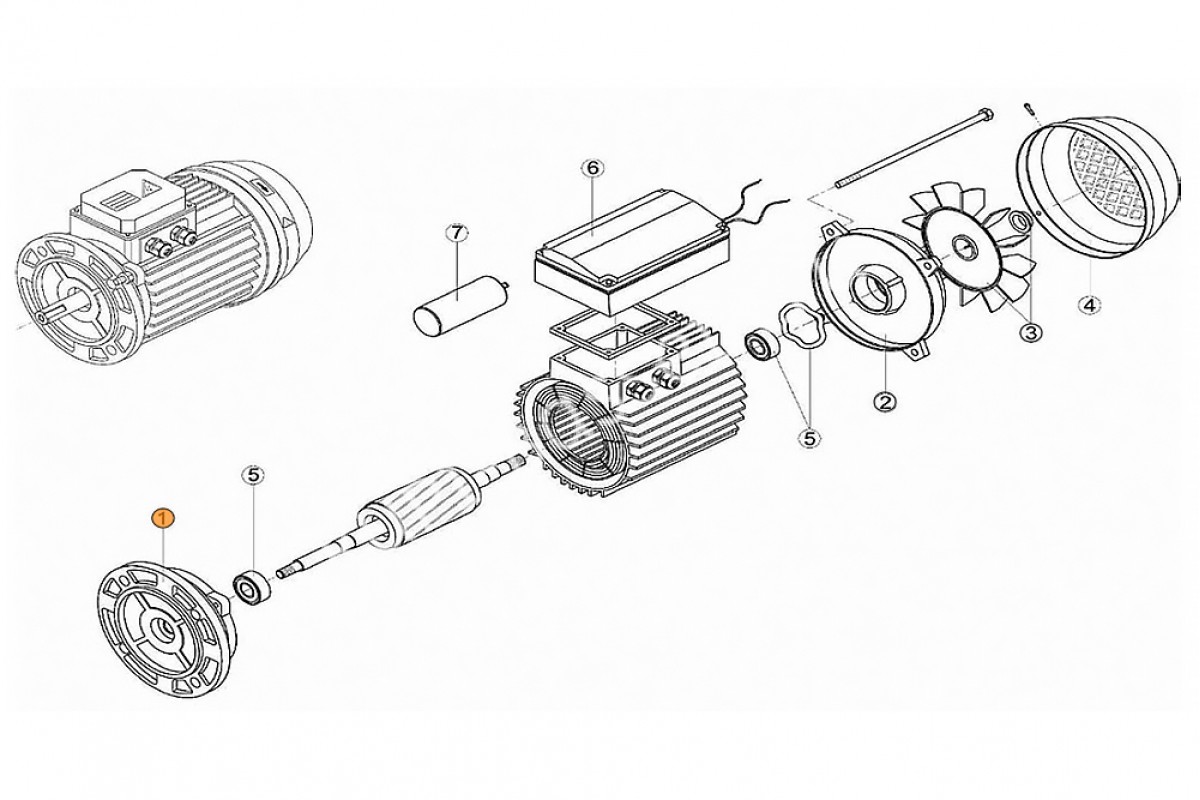 6
7
4
3
2
5
5
1