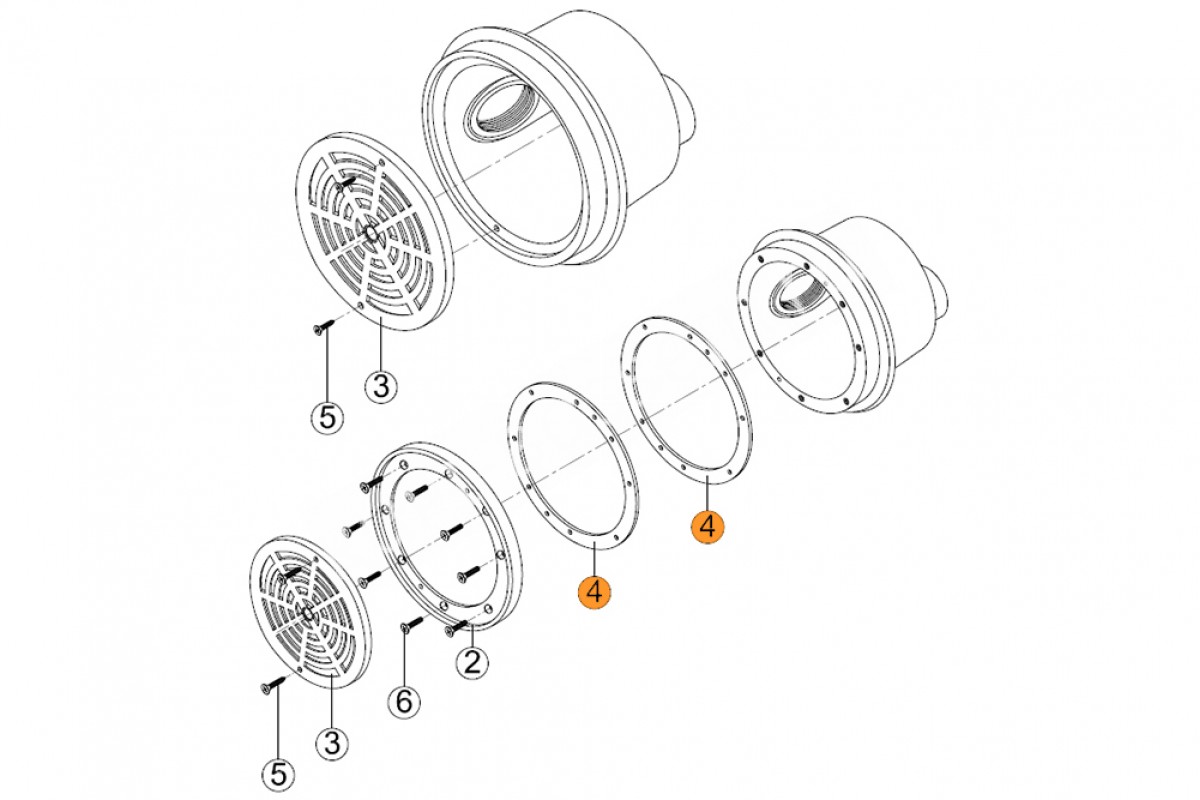 5
3
4
4
2
6
3
5