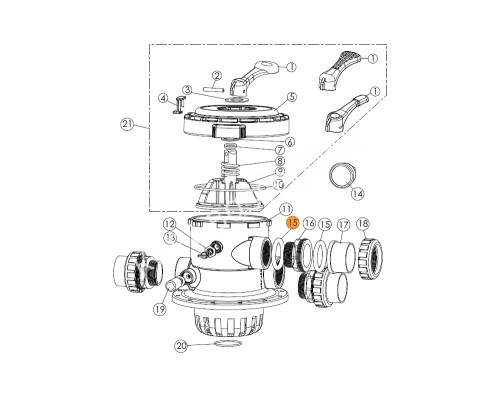 1
1
2
1
3
4
5
21
6
7
8
9
10
14
11
15
16
15
17
18
12
13
19
20