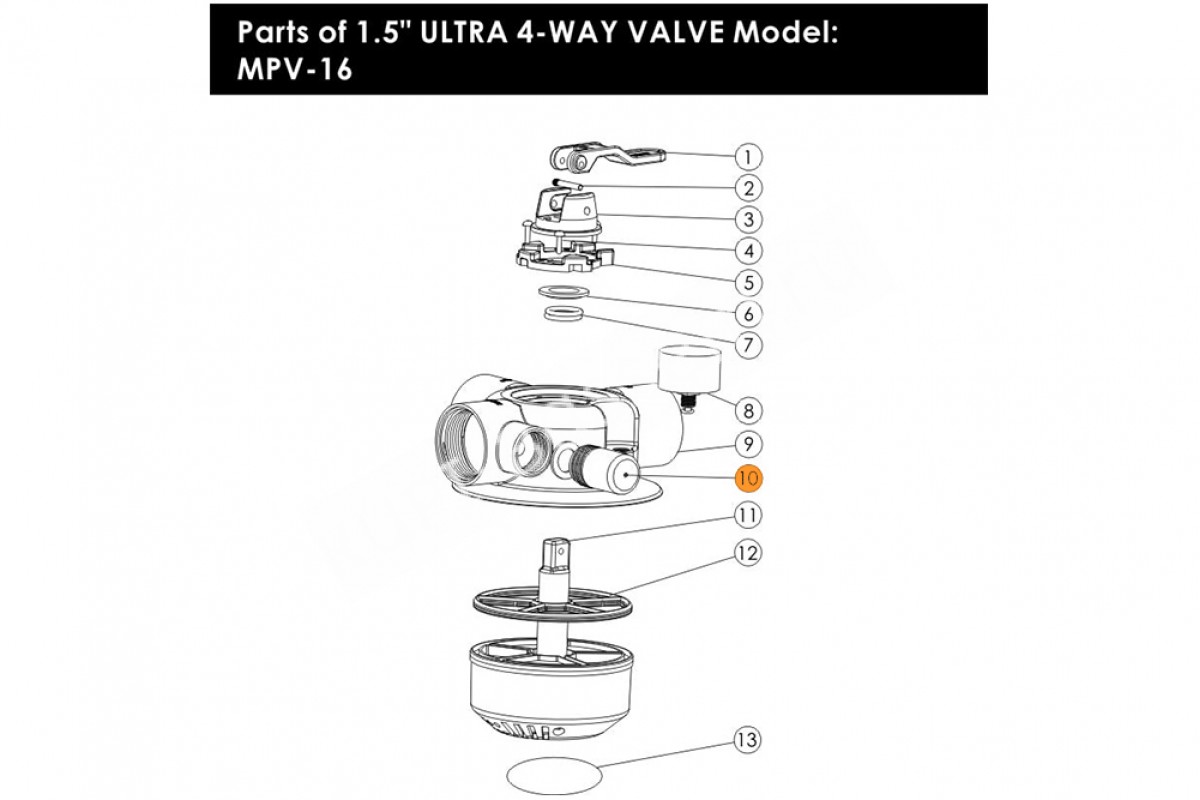 Parts of 1.5" ULTRA 4-WAY VALVE Model: MPV-16

1
2
3
4
5
6
7
8
9
10
11
12
13