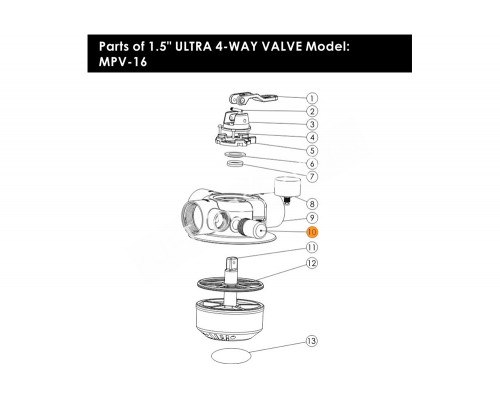 Parts of 1.5" ULTRA 4-WAY VALVE Model: MPV-16

1
2
3
4
5
6
7
8
9
10
11
12
13