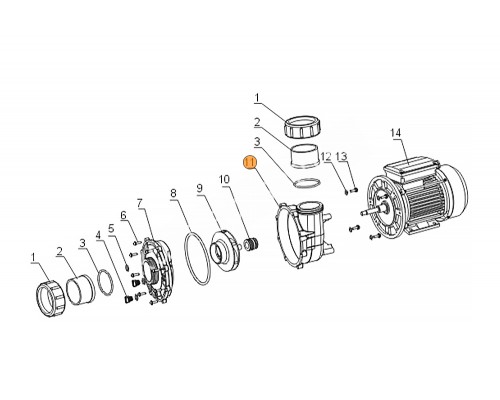 1
2
3
11
12
13
14
10
9
8
7
6
5
4
3
2
1