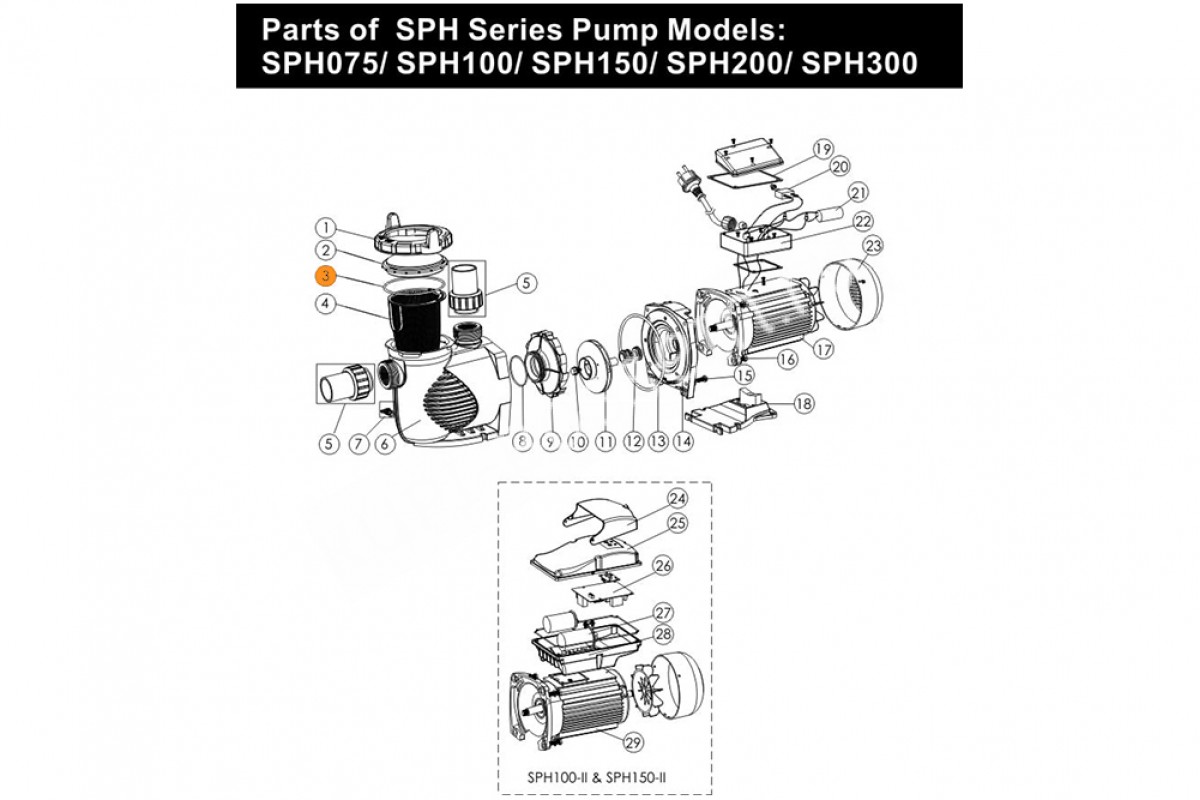 Parts of SPH Series Pump Models:
SPH075/ SPH100/ SPH150/ SPH200/ SPH300

1
2
3
4
5
5
7
6
8
9
10
11
12
13
14
15
16
17
18
19
20
21
22
23

24
25
26
27
28
29
SPH100-II & SPH150-II