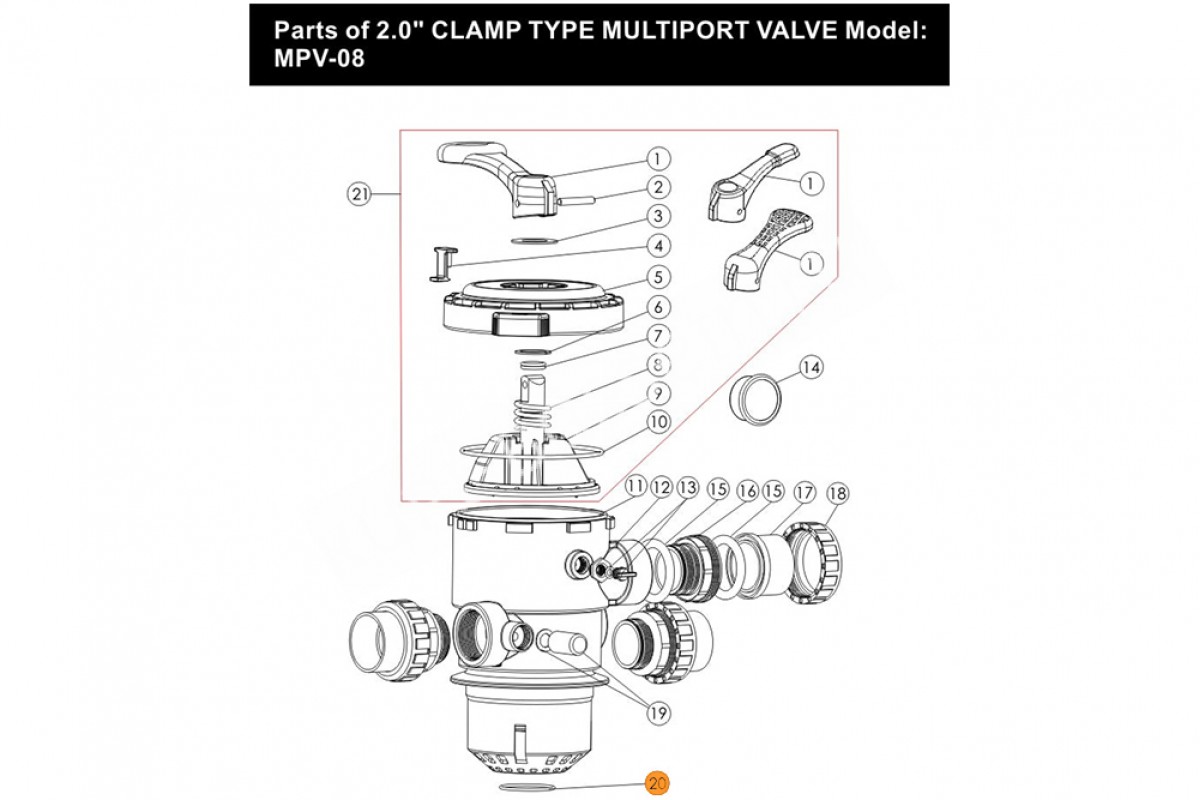 Parts of 2.0" CLAMP TYPE MULTIPORT VALVE Model: MPV-08

21
1
2
3
4
5
6
7
8
9
10
1
1
14
11
12
13
15
16
15
17
18
19
20