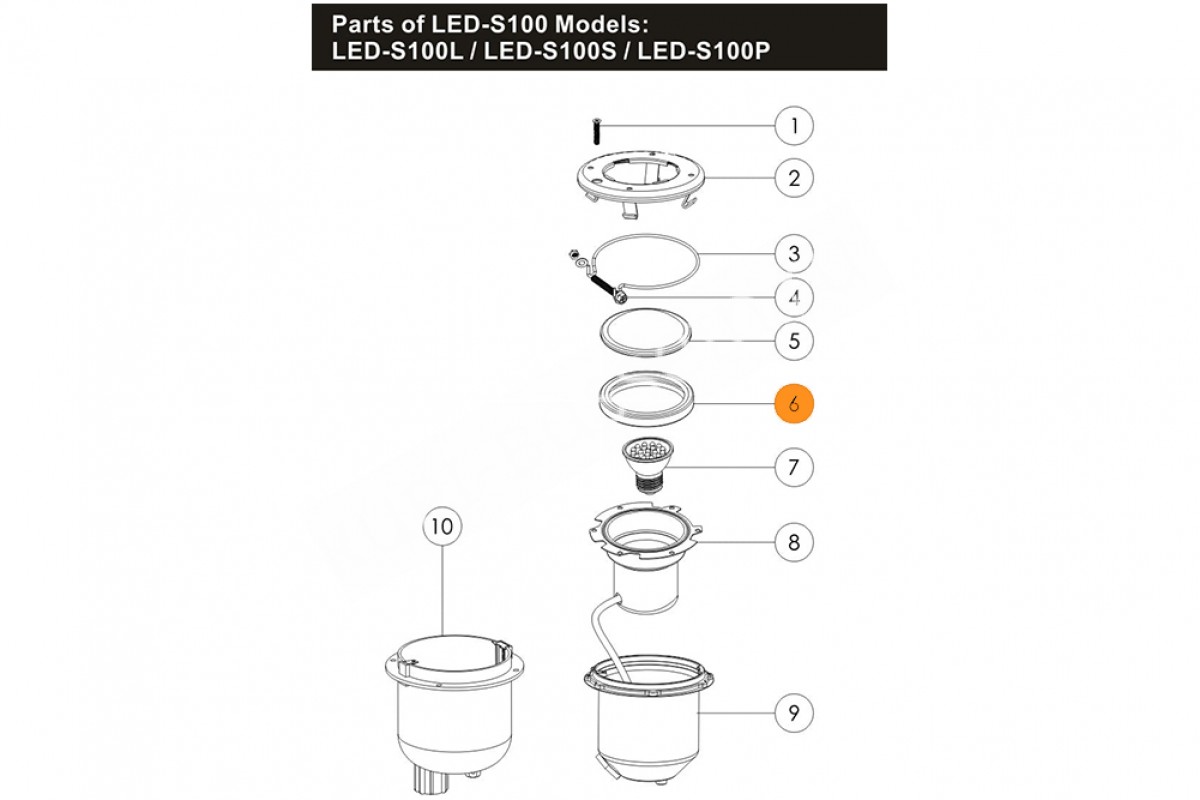 Parts of LED-S100 Models:
LED-S100L / LED-S100S / LED-S100P

1
2
3
4
5
6
7
10
8
9