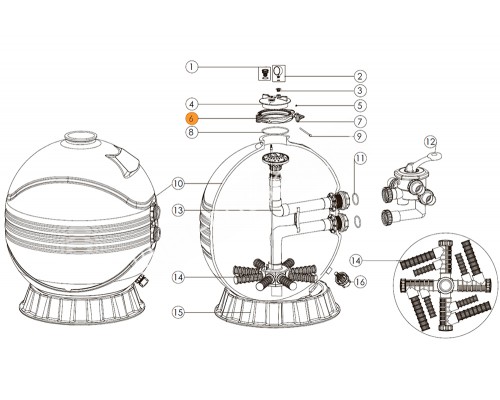 1
2
3
4
5
6
7
8
9
10
11
12
13
14
14
15
16