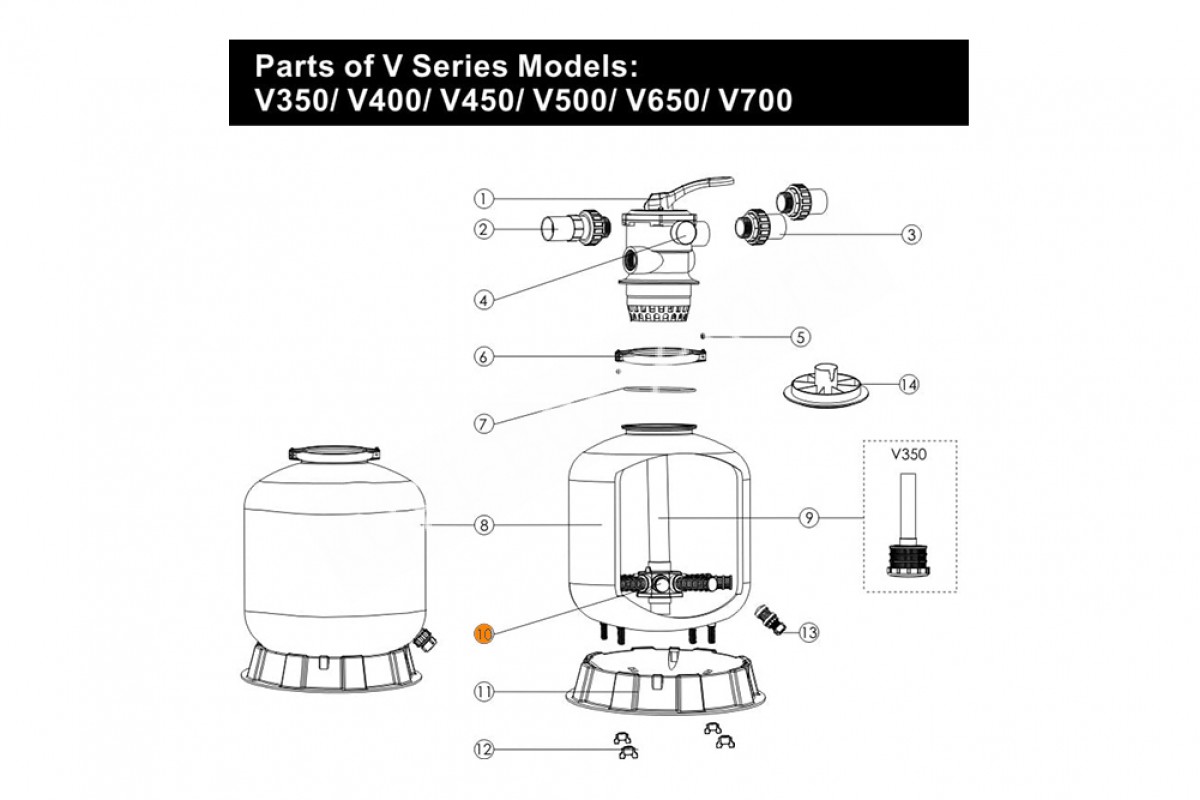 Parts of V Series Models:
V350/ V400/ V450/ V500/ V650/ V700

1
2
3
4
5
6
14
7
V350
8
9
10
13
11
12