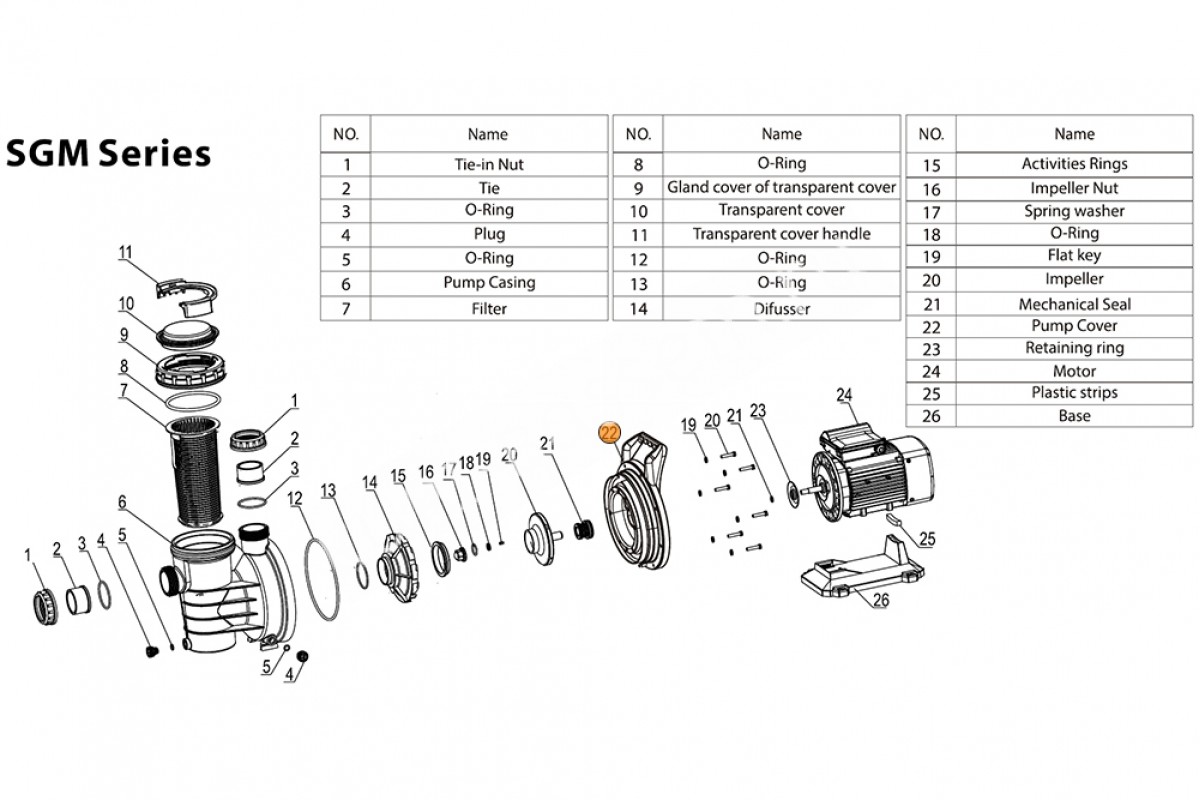 SGM Series

| NO. | Name |
|---|---|
| 1 | Tie-in Nut |
| 2 | Tie |
| 3 | O-Ring |
| 4 | Plug |
| 5 | O-Ring |
| 6 | Pump Casing |
| 7 | Filter |

| NO. | Name |
|---|---|
| 8 | O-Ring |
| 9 | Gland cover of transparent cover |
| 10 | Transparent cover |
| 11 | Transparent cover handle |
| 12 | O-Ring |
| 13 | O-Ring |
| 14 | Difusser |

| NO. | Name |
|---|---|
| 15 | Activities Rings |
| 16 | Impeller Nut |
| 17 | Spring washer |
| 18 | O-Ring |
| 19 | Flat key |
| 20 | Impeller |
| 21 | Mechanical Seal |
| 22 | Pump Cover |
| 23 | Retaining ring |
| 24 | Motor |
| 25 | Plastic strips |
| 26 | Base |

11 10 9 8 7 1 2 3 6 12 13 14 15 16 17 18 19 20 21 22 19 20 21 23 24 25 26 1 2 3 4 5 5 4