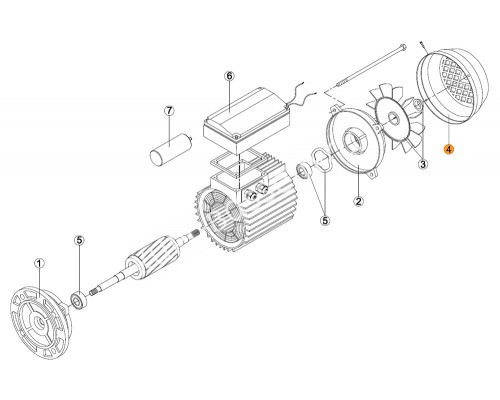 6
7
4
3
2
5
5
1