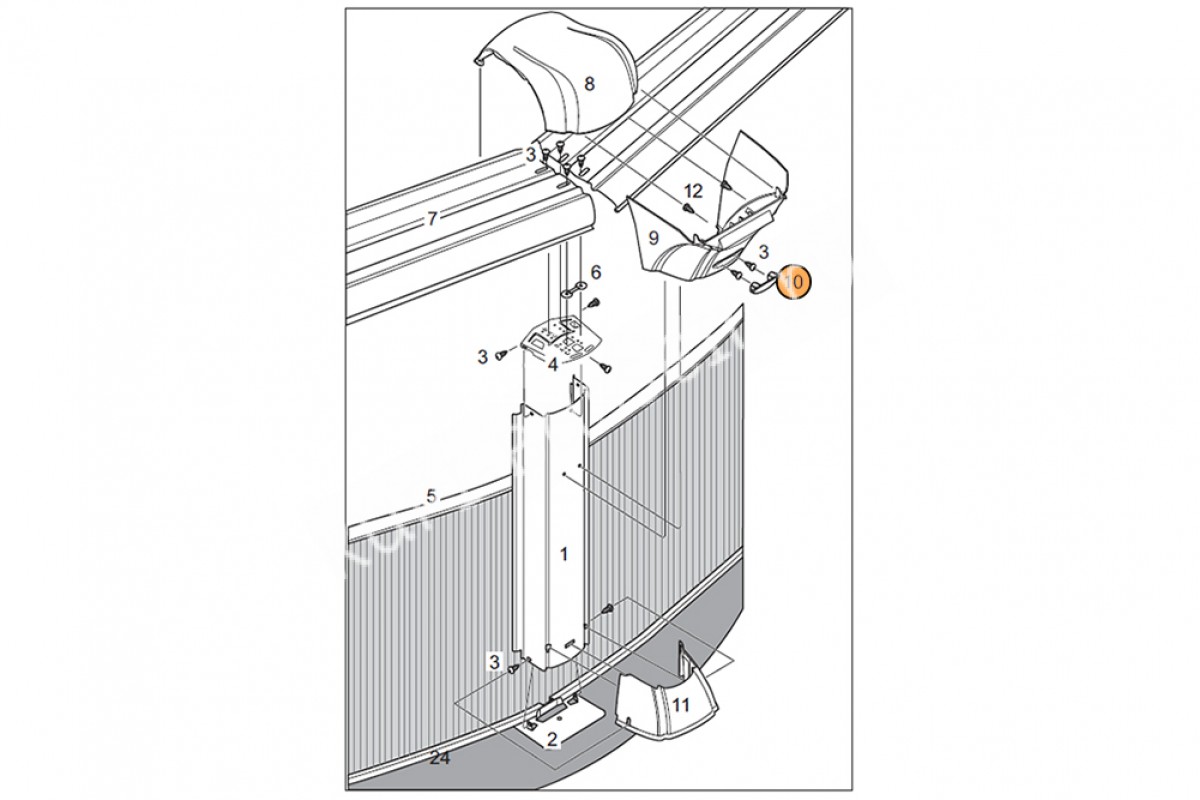 8
3
12
7
9
3
10
6
3
4
5
1
3
11
2
24