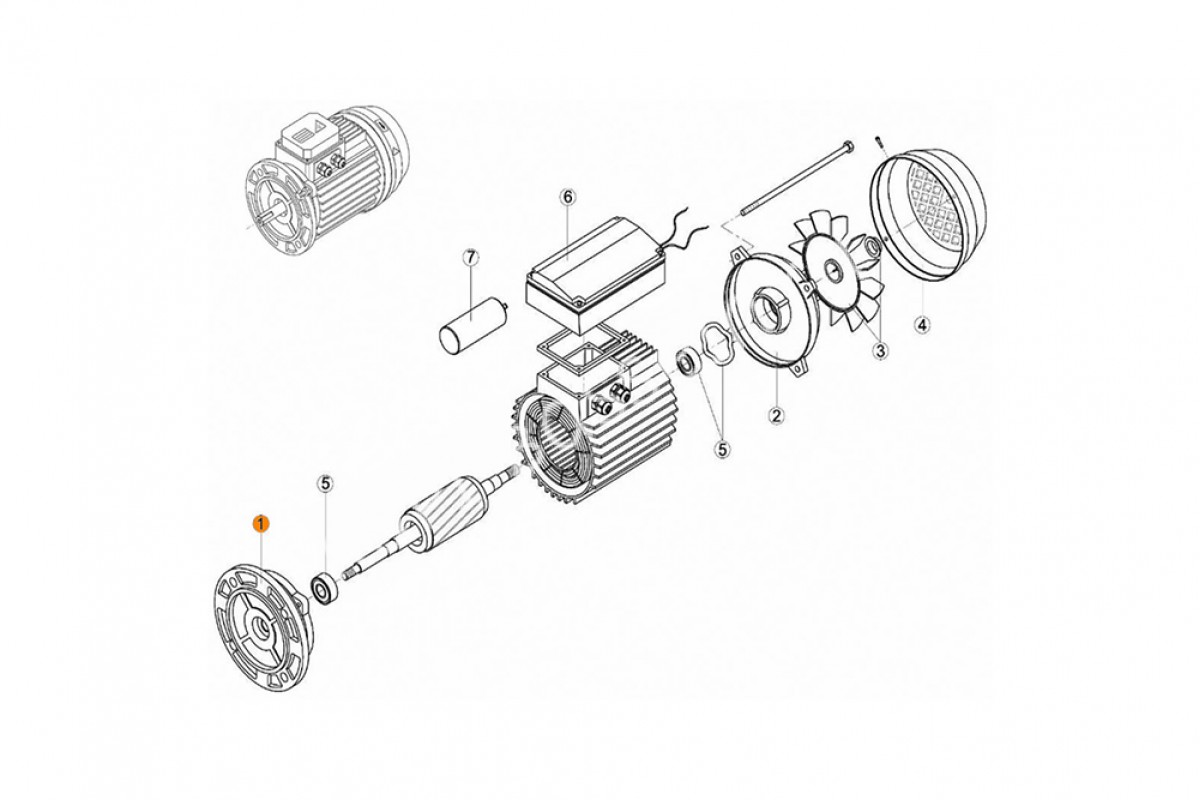 6
7
4
3
2
5
5
1