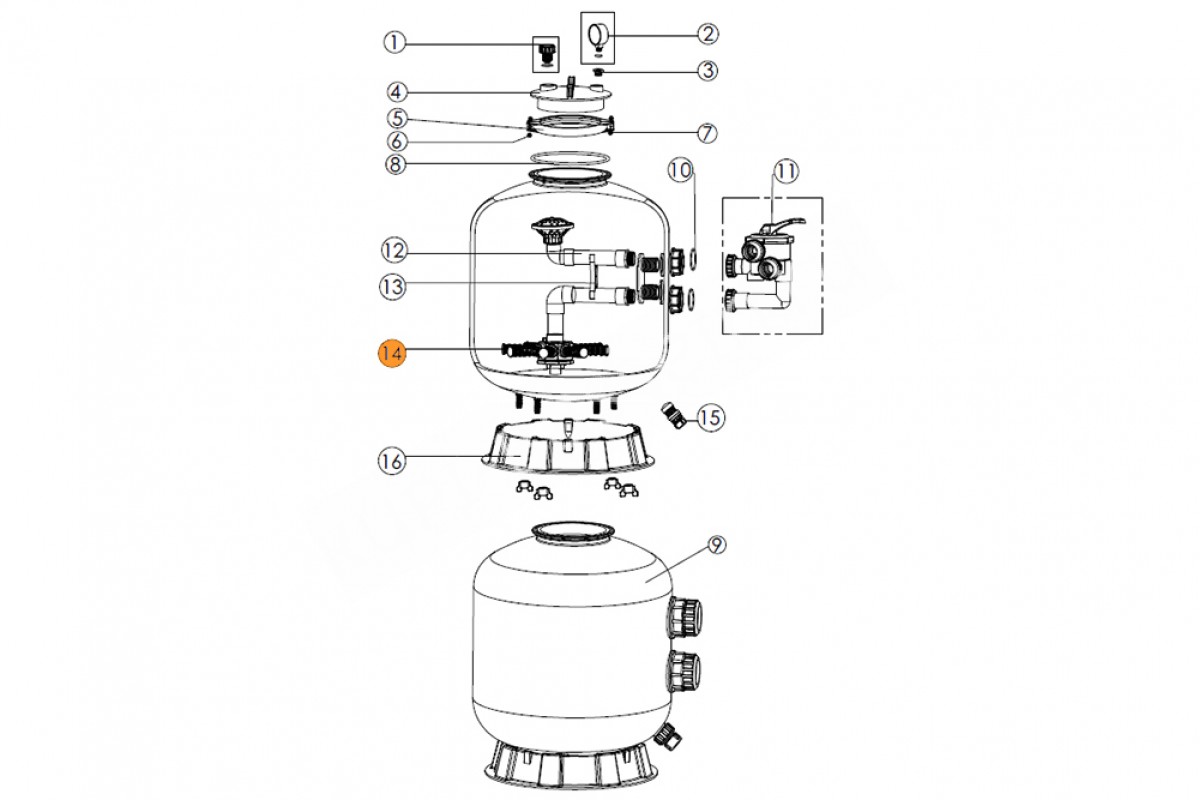 1
2
3
4
5
6
7
8
10
11
12
13
14
15
16
9