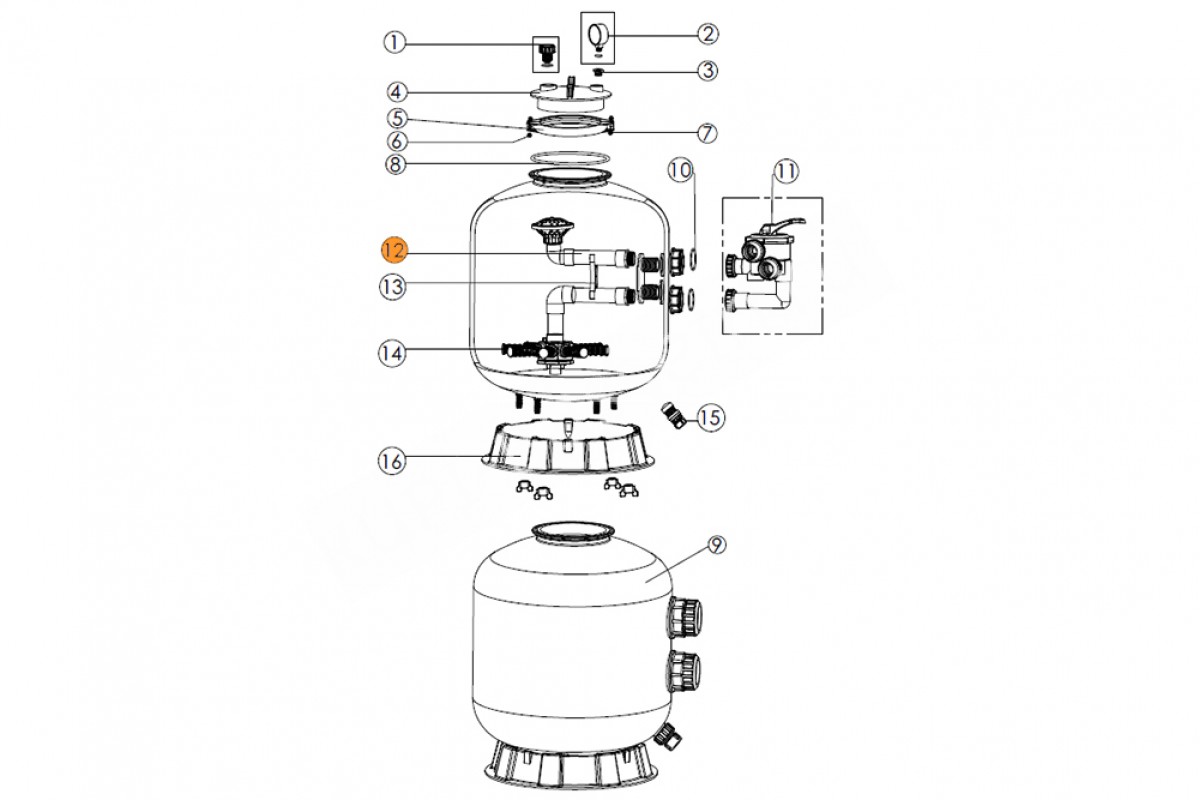 1
2
3
4
5
6
7
8
10
11
12
13
14
15
16
9