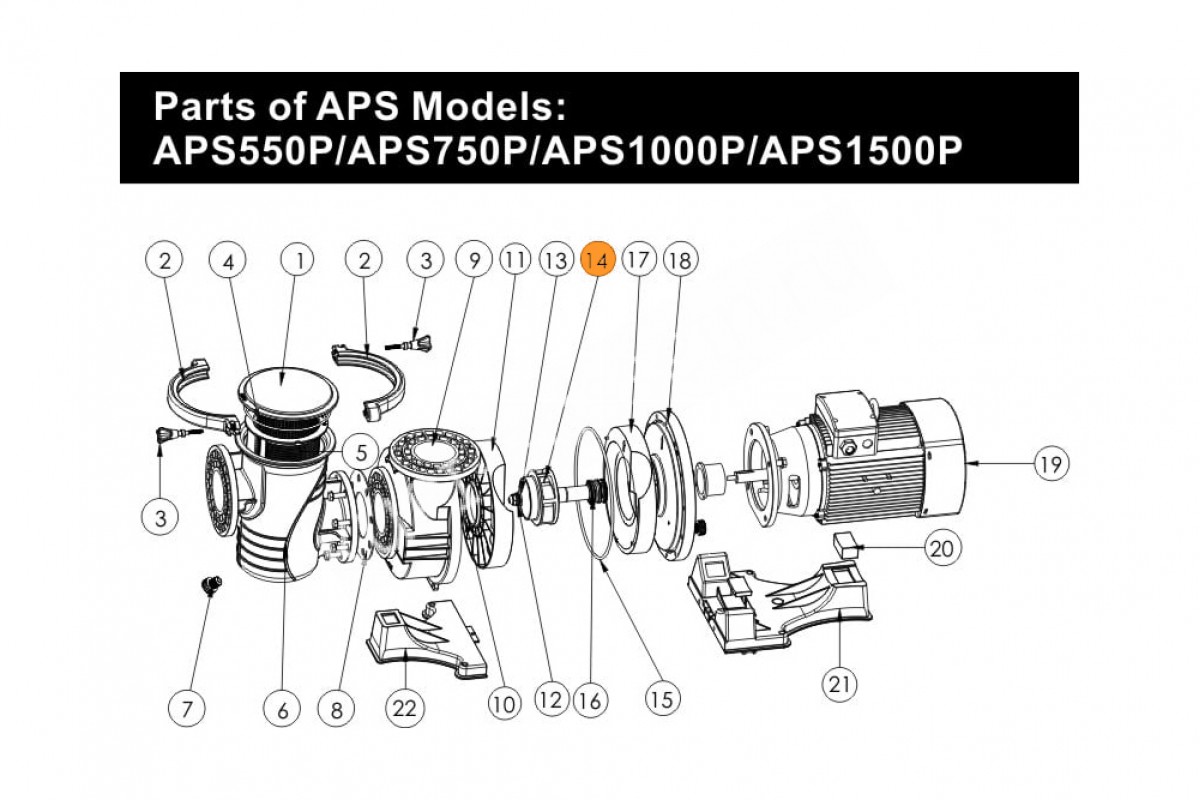 Parts of APS Models:
APS550P/APS750P/APS1000P/APS1500P

2 4 1 2 3 9 11 13 14 17 18

5

19

3

20

7 6 8 22 10 12 16 15 21