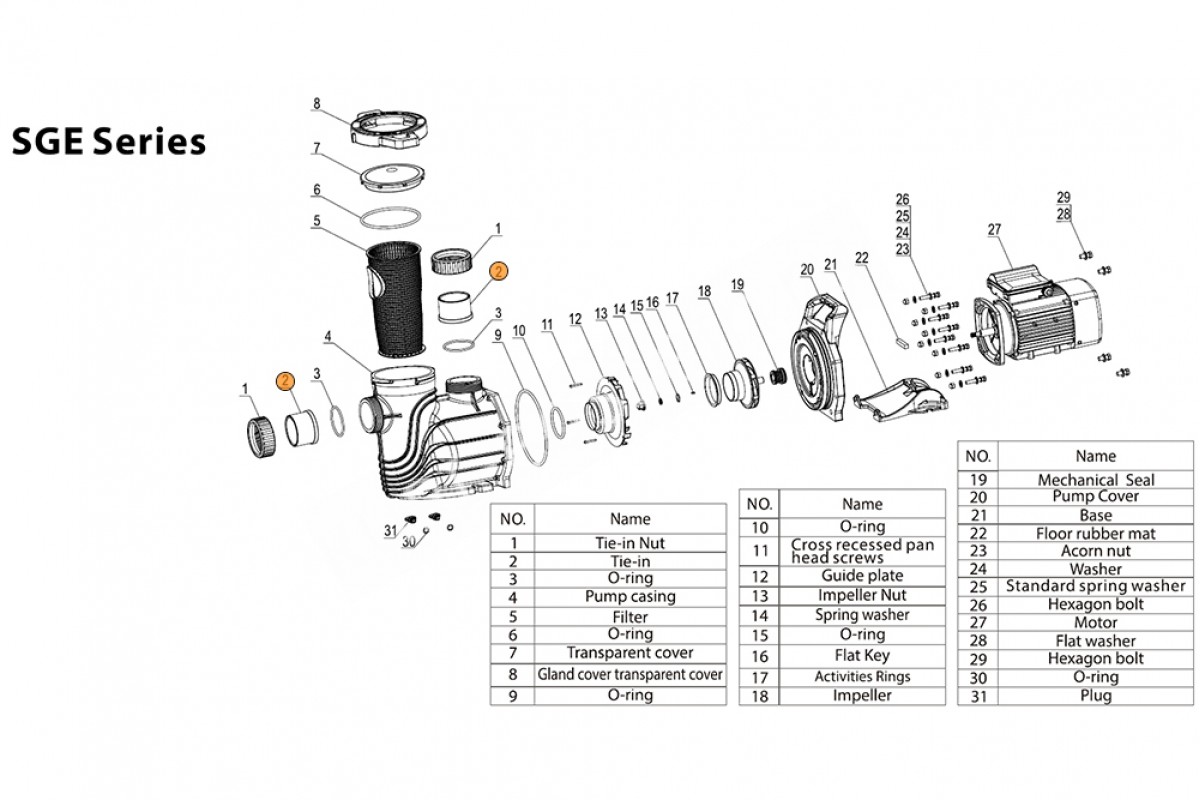 SGE Series

8
7
6
5
1
2
3
4
1
2
3
9
10
11
12
13
14
15
16
17
18
19
20
21
22
26
25
24
23
27
29
28
31
30

| NO. | Name |
|---|---|
| 1 | Tie-in Nut |
| 2 | Tie-in |
| 3 | O-ring |
| 4 | Pump casing |
| 5 | Filter |
| 6 | O-ring |
| 7 | Transparent cover |
| 8 | Gland cover transparent cover |
| 9 | O-ring |

| NO. | Name |
|---|---|
| 10 | O-ring |
| 11 | Cross recessed pan head screws |
| 12 | Guide plate |
| 13 | Impeller Nut |
| 14 | Spring washer |
| 15 | O-ring |
| 16 | Flat Key |
| 17 | Activities Rings |
| 18 | Impeller |

| NO. | Name |
|---|---|
| 19 | Mechanical Seal |
| 20 | Pump Cover |
| 21 | Base |
| 22 | Floor rubber mat |
| 23 | Acorn nut |
| 24 | Washer |
| 25 | Standard spring washer |
| 26 | Hexagon bolt |
| 27 | Motor |
| 28 | Flat washer |
| 29 | Hexagon bolt |
| 30 | O-ring |
| 31 | Plug |