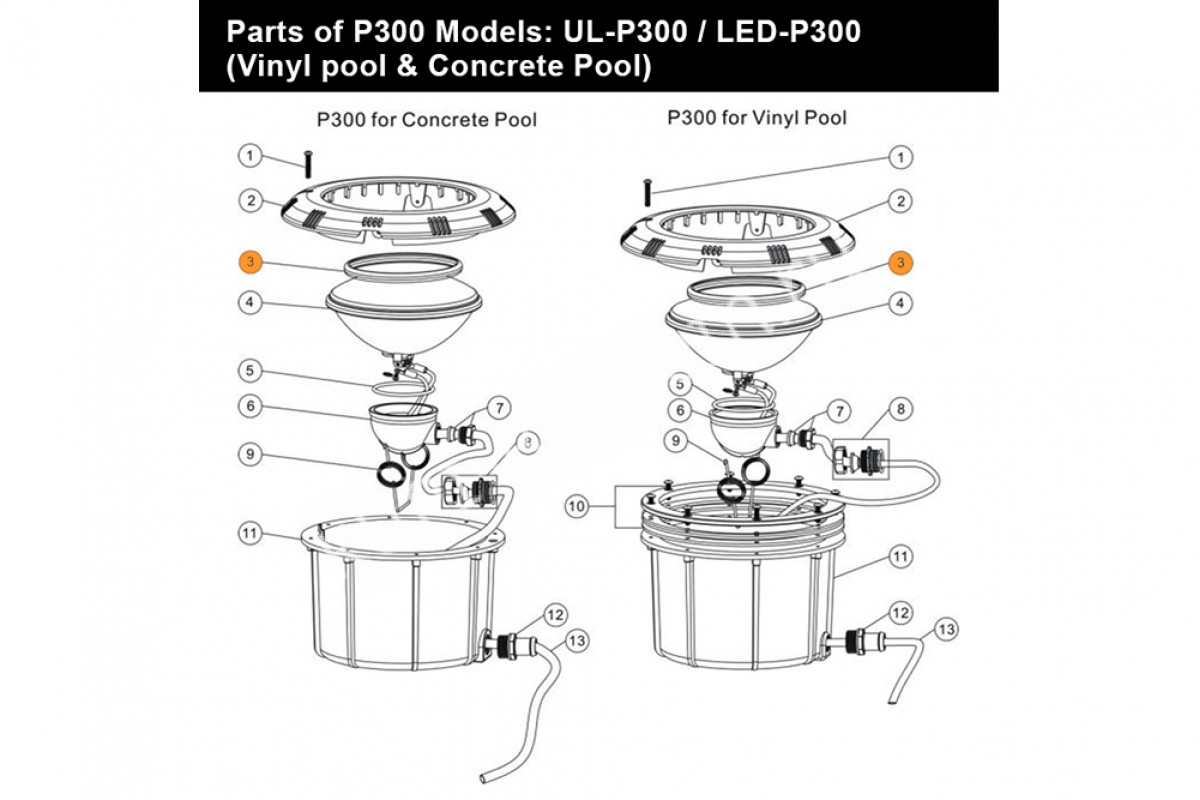 Parts of P300 Models: UL-P300 / LED-P300
(Vinyl pool & Concrete Pool)

P300 for Concrete Pool

1
2
3
4
5
6
7
8
9
11
12
13

P300 for Vinyl Pool

1
2
3
4
5
6
7
8
9
10
11
12
13