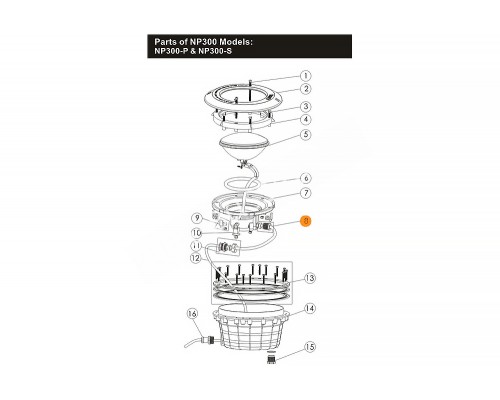 Parts of NP300 Models:
NP300-P & NP300-S

1
2
3
4
5
6
7
8
9
10
11
12
13
14
15
16