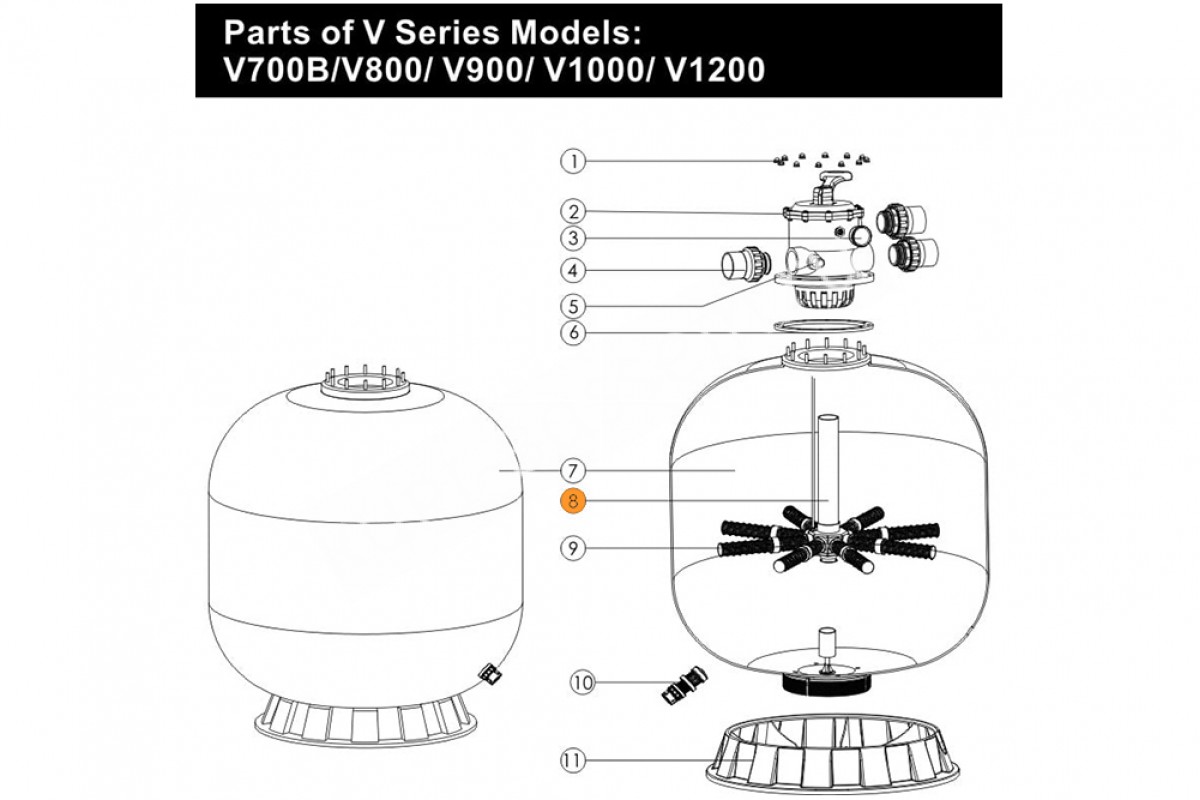 Parts of V Series Models:
V700B/V800/ V900/ V1000/ V1200

1
2
3
4
5
6
7
8
9
10
11