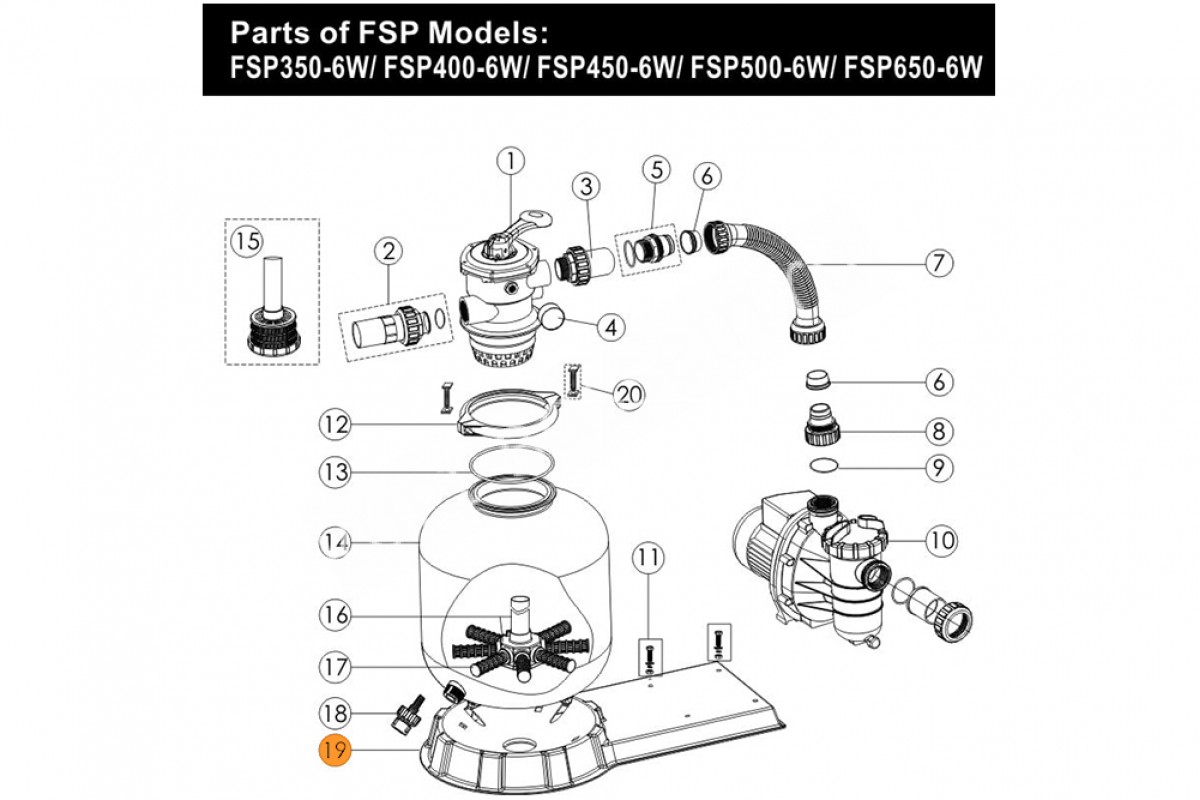 Parts of FSP Models:
FSP350-6W/ FSP400-6W/ FSP450-6W/ FSP500-6W/ FSP650-6W

1
3
5
6
15
2
7
4
6
20
12
8
13
9
14
10
11
16
17
18
19