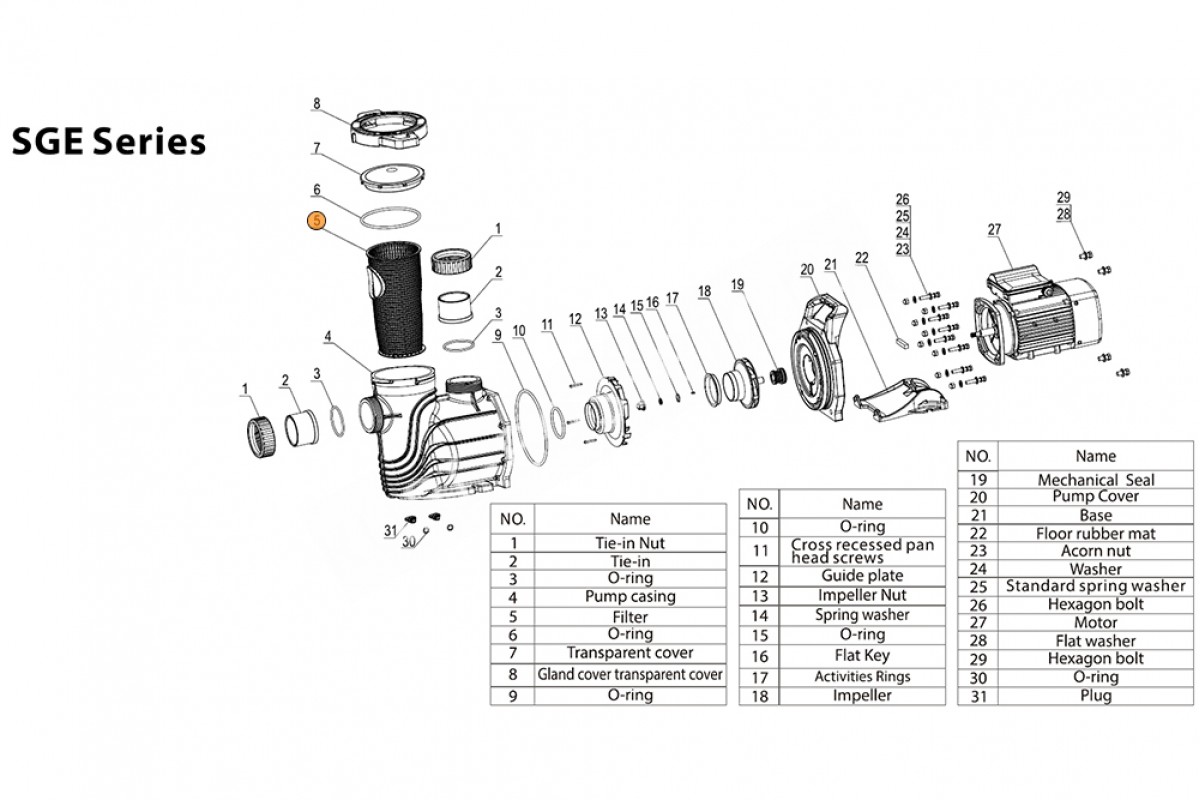 SGE Series

8
7
6
5
1
2
3
4
1
2
3
9
10
11
12
13
14
15
16
17
18
19
20
21
22
26
25
24
23
27
29
28
31
30

| NO. | Name |
|---|---|
| 1 | Tie-in Nut |
| 2 | Tie-in |
| 3 | O-ring |
| 4 | Pump casing |
| 5 | Filter |
| 6 | O-ring |
| 7 | Transparent cover |
| 8 | Gland cover transparent cover |
| 9 | O-ring |

| NO. | Name |
|---|---|
| 10 | O-ring |
| 11 | Cross recessed pan head screws |
| 12 | Guide plate |
| 13 | Impeller Nut |
| 14 | Spring washer |
| 15 | O-ring |
| 16 | Flat Key |
| 17 | Activities Rings |
| 18 | Impeller |

| NO. | Name |
|---|---|
| 19 | Mechanical Seal |
| 20 | Pump Cover |
| 21 | Base |
| 22 | Floor rubber mat |
| 23 | Acorn nut |
| 24 | Washer |
| 25 | Standard spring washer |
| 26 | Hexagon bolt |
| 27 | Motor |
| 28 | Flat washer |
| 29 | Hexagon bolt |
| 30 | O-ring |
| 31 | Plug |