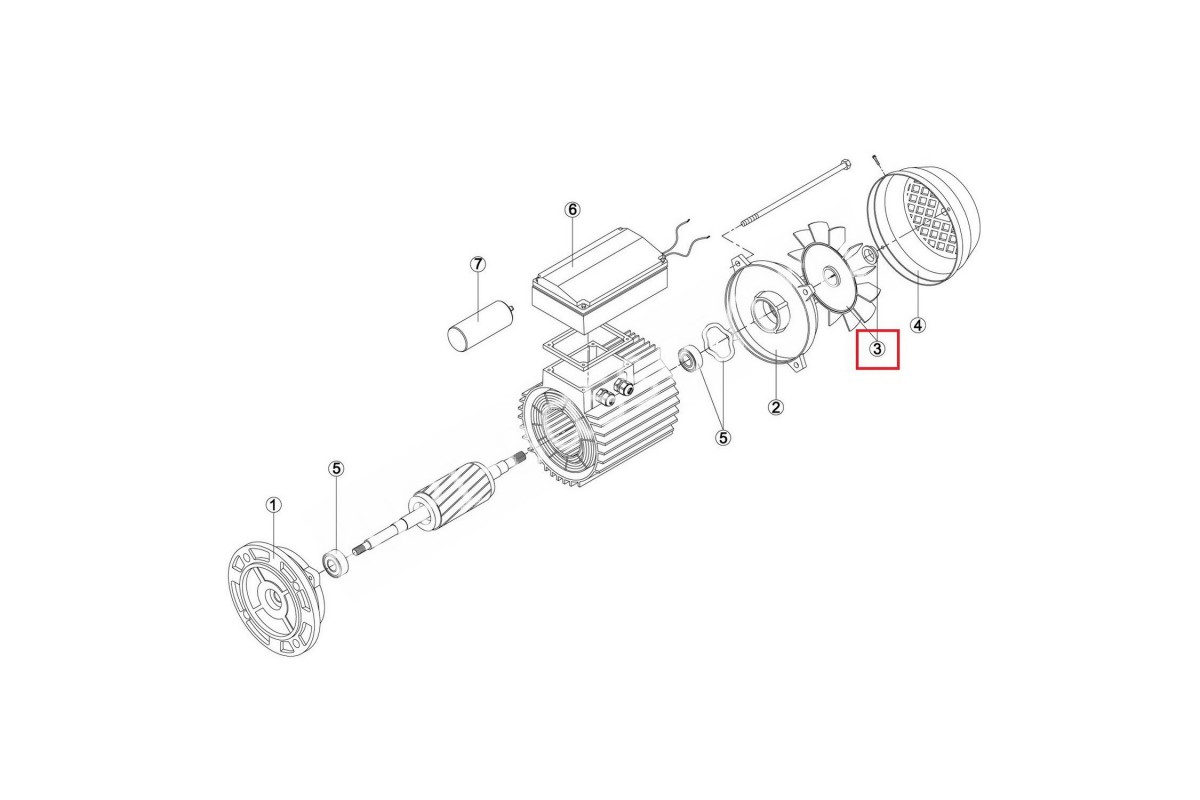 6
7
3
4
2
5
5
1