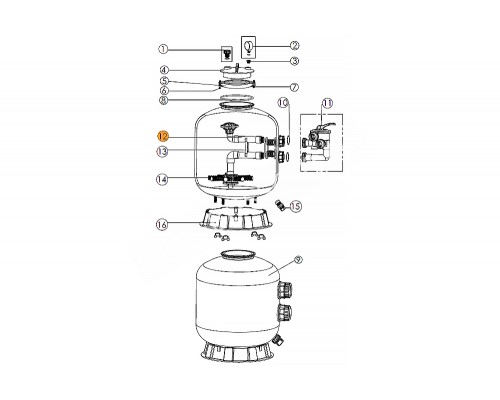 1
2
3
4
5
6
7
8
10
11
12
13
14
15
16
9