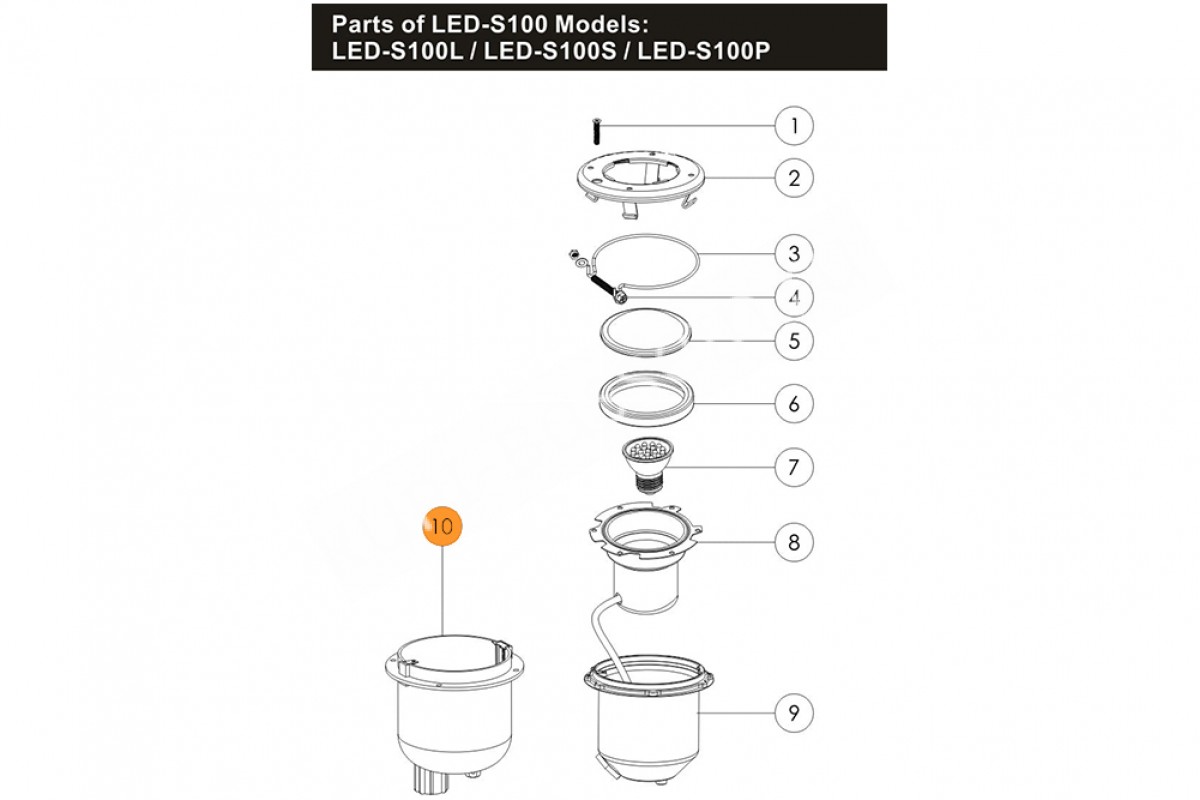 Parts of LED-S100 Models:
LED-S100L / LED-S100S / LED-S100P

1
2
3
4
5
6
7
8
9
10