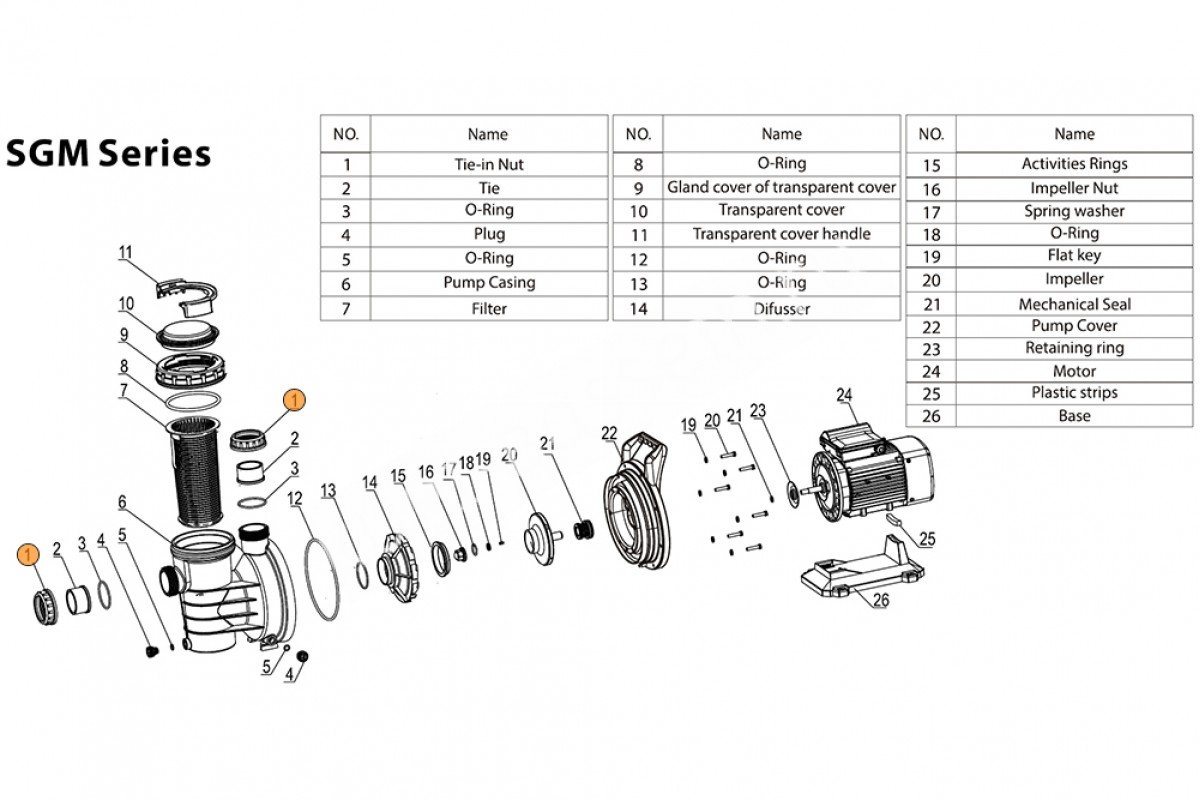 SGM Series

| NO. | Name |
|---|---|
| 1 | Tie-in Nut |
| 2 | Tie |
| 3 | O-Ring |
| 4 | Plug |
| 5 | O-Ring |
| 6 | Pump Casing |
| 7 | Filter |

| NO. | Name |
|---|---|
| 8 | O-Ring |
| 9 | Gland cover of transparent cover |
| 10 | Transparent cover |
| 11 | Transparent cover handle |
| 12 | O-Ring |
| 13 | O-Ring |
| 14 | Difusser |

| NO. | Name |
|---|---|
| 15 | Activities Rings |
| 16 | Impeller Nut |
| 17 | Spring washer |
| 18 | O-Ring |
| 19 | Flat key |
| 20 | Impeller |
| 21 | Mechanical Seal |
| 22 | Pump Cover |
| 23 | Retaining ring |
| 24 | Motor |
| 25 | Plastic strips |
| 26 | Base |

11 10 9 8 7 1 2 3 6 12 13 14 15 16 17 18 19 20 21 22 19 20 21 23 24 25 26 1 2 3 4 5 5 4