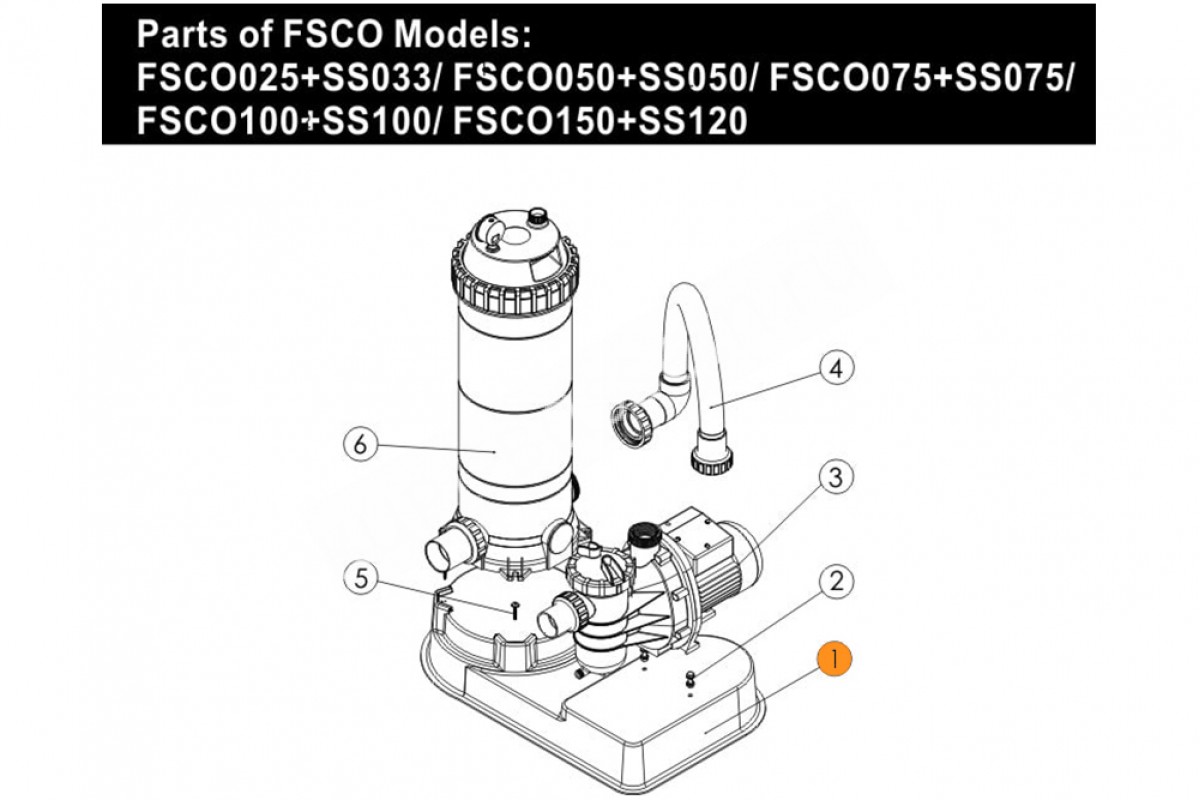 Parts of FSCO Models:
FSCO025+SS033/ FSCO050+SS050/ FSCO075+SS075/ FSCO100+SS100/ FSCO150+SS120

4
6
3
5
2
1