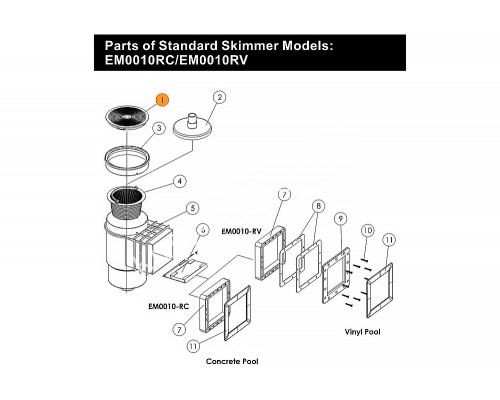 Parts of Standard Skimmer Models:
EM0010RC/EM0010RV

1
2
3
4
5
6
EM0010-RV
7
8
9
10
11
EM0010-RC
7
11
Vinyl Pool
Concrete Pool