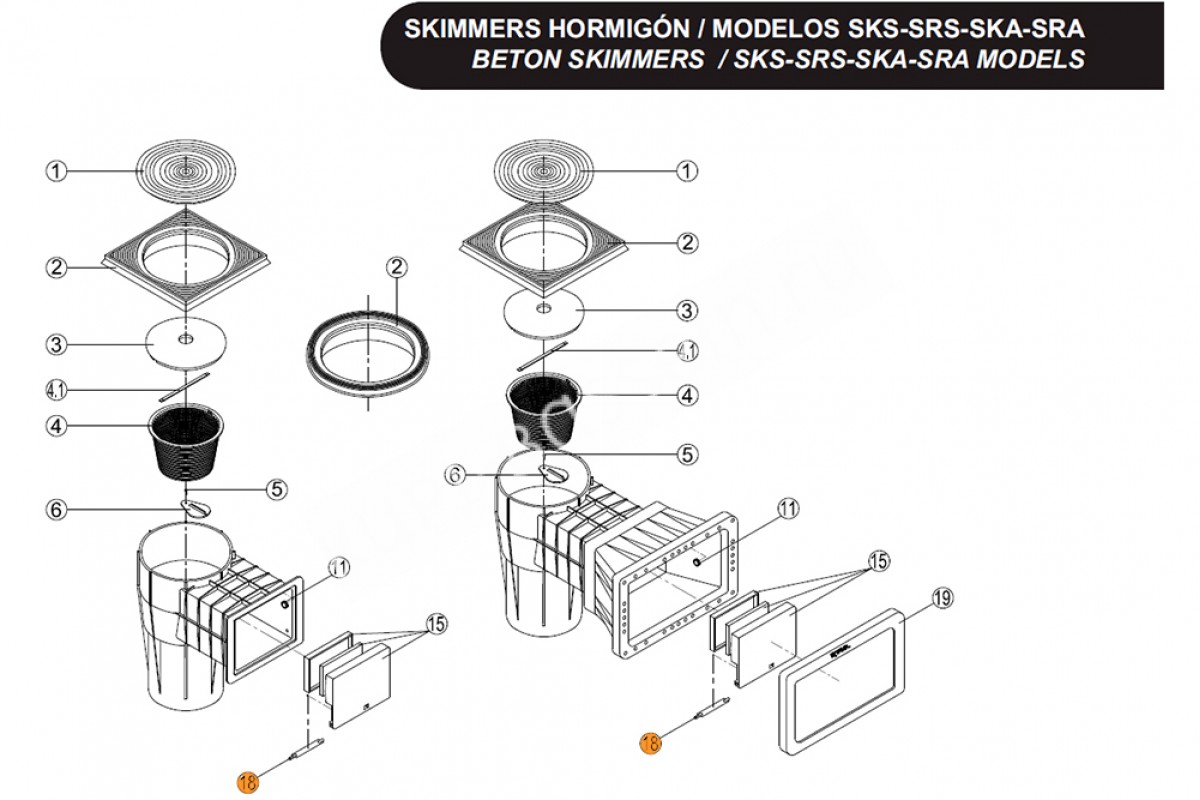 SKIMMERS HORMIGÓN / MODELOS SKS-SRS-SKA-SRA
BETON SKIMMERS / SKS-SRS-SKA-SRA MODELS

1
2
3
4.1
4
5
6
11
15
18

2

1
2
3
4.1
4
5
6
11
15
19
18