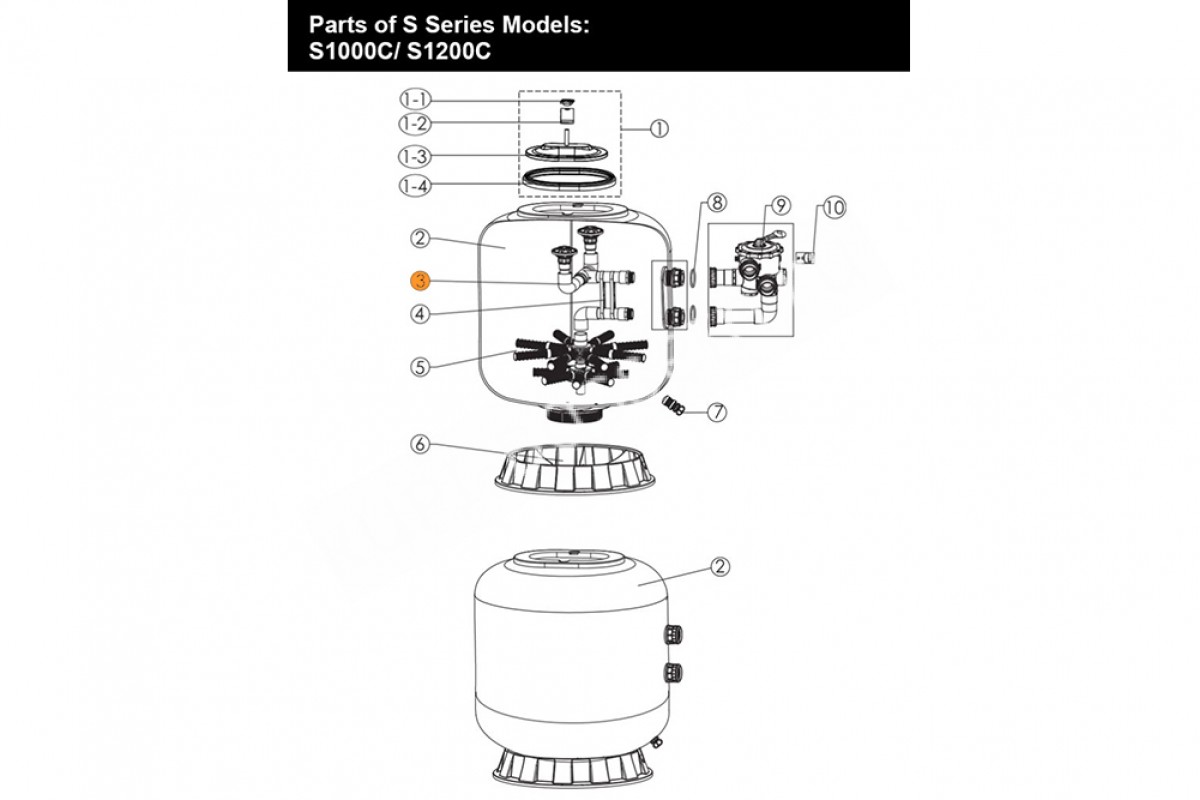 Parts of S Series Models:
S1000C/ S1200C

1-1
1-2
1-3
1-4
1
2
3
4
5
6
7
8
9
10
2