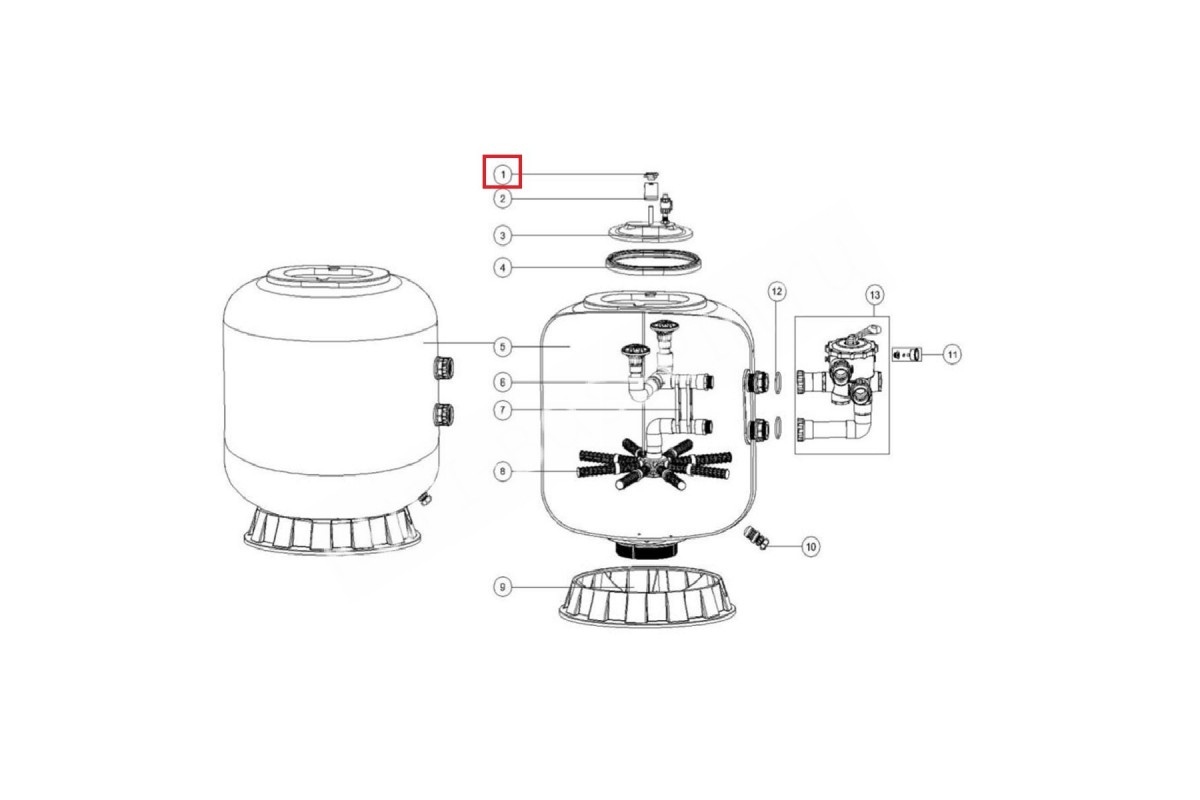 1
2
3
4
5
6
7
8
9
10
11
12
13