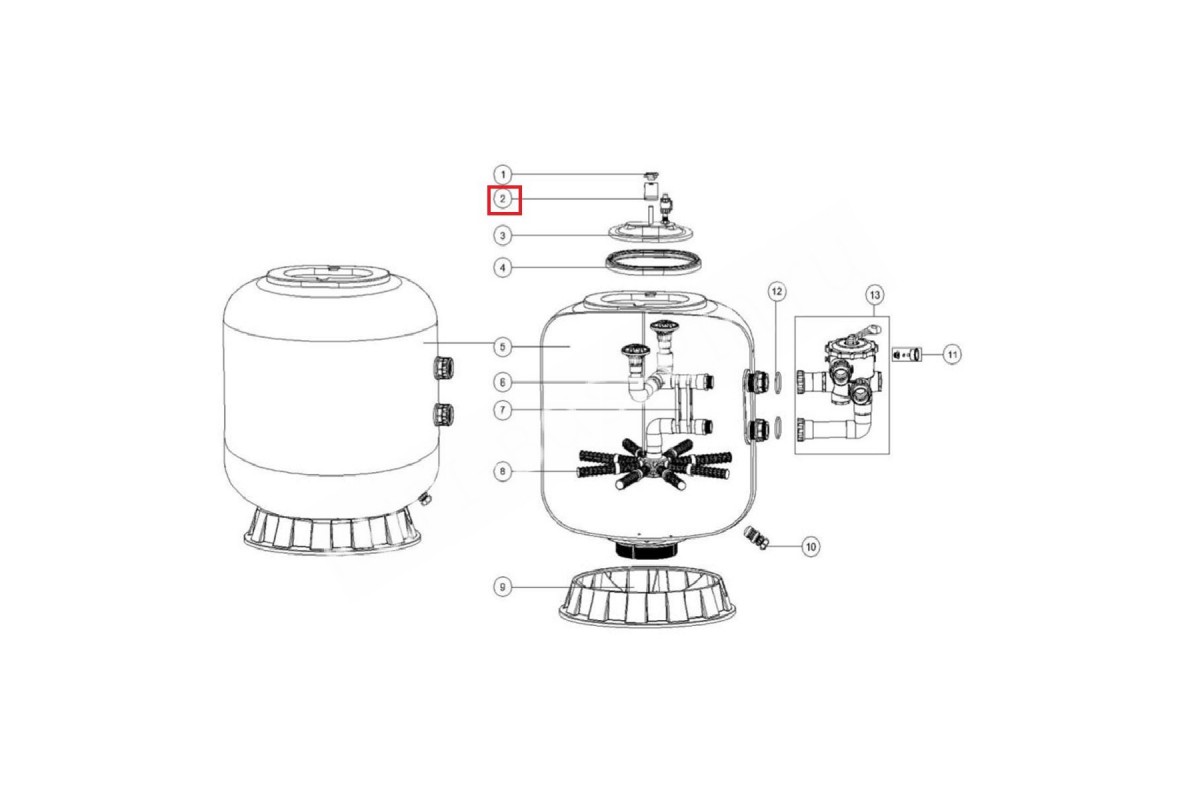 1
2
3
4
5
6
7
8
9
10
11
12
13