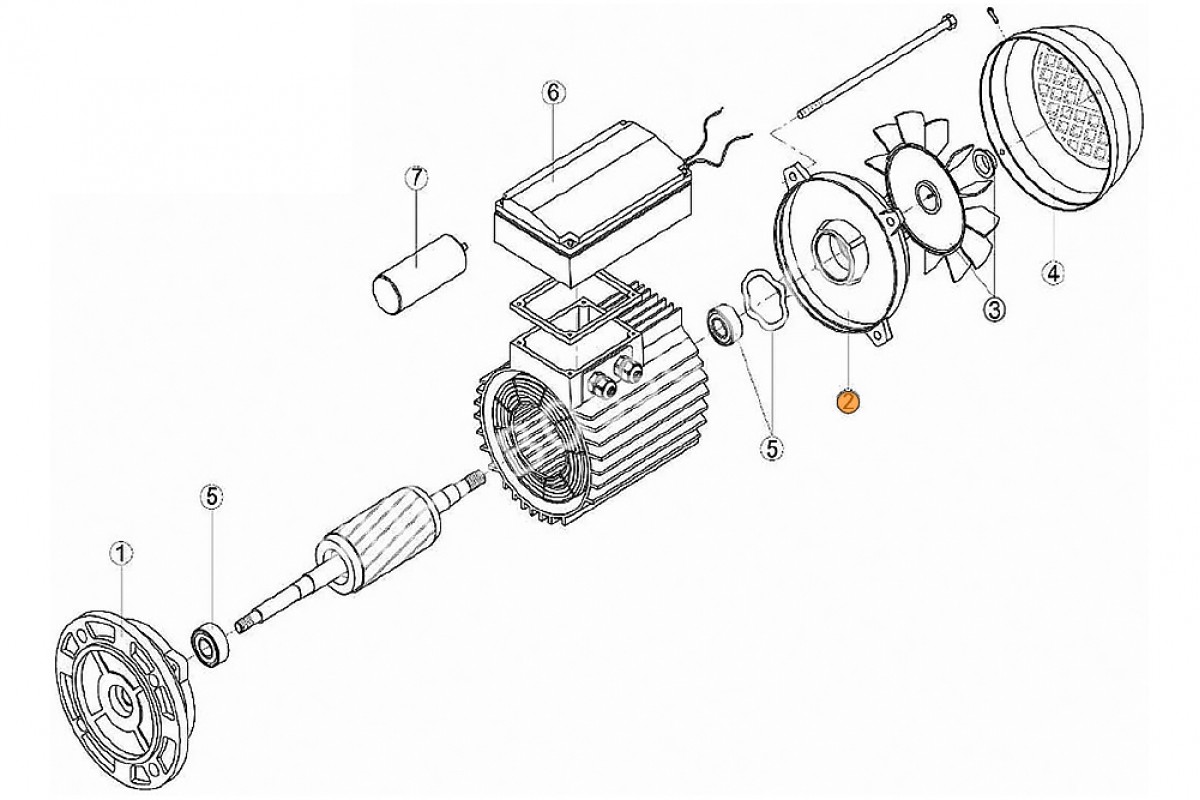 6
7
4
3
2
5
5
1