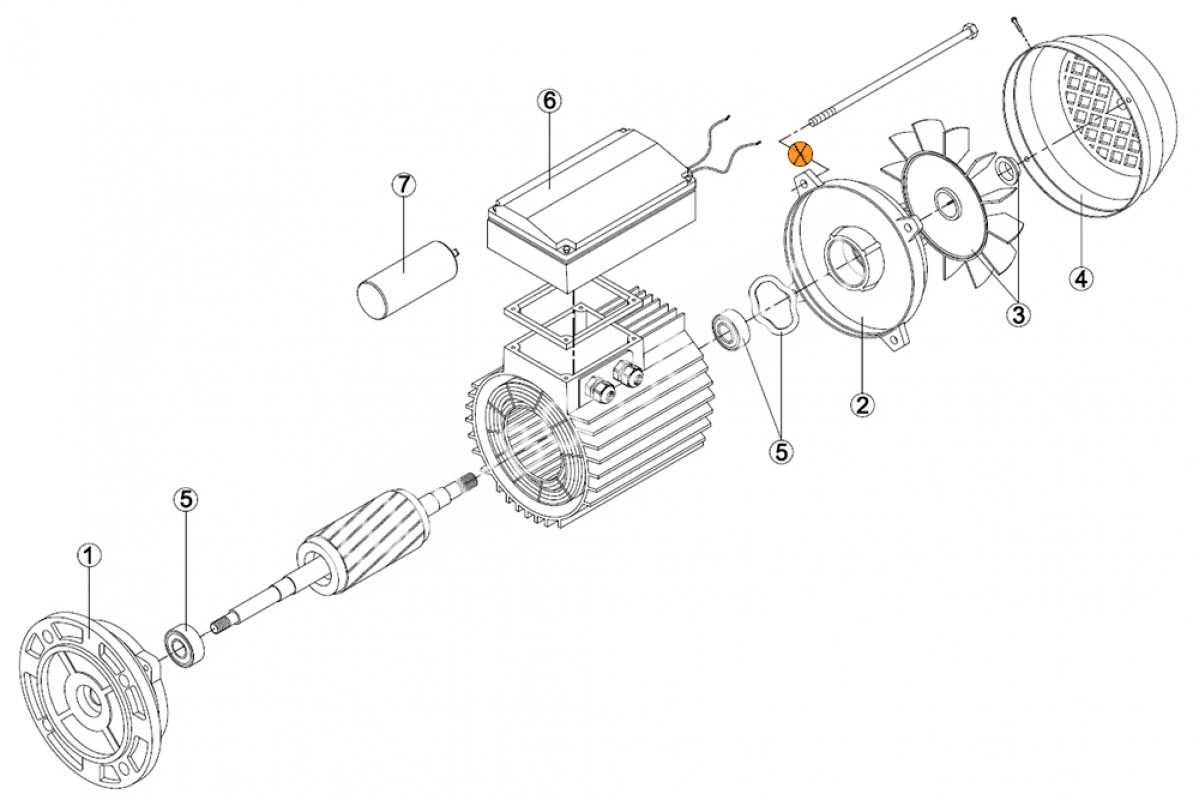 6
7
X
4
3
2
5
5
1