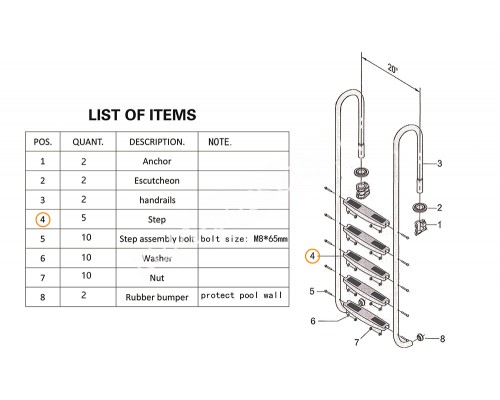 LIST OF ITEMS

| POS. | QUANT. | DESCRIPTION. | NOTE. |
|---|---|---|---|
| 1 | 2 | Anchor | |
| 2 | 2 | Escutcheon | |
| 3 | 2 | handrails | |
| 4 | 5 | Step | |
| 5 | 10 | Step assembly bolt | bolt size: M8*65mm |
| 6 | 10 | Washer | |
| 7 | 10 | Nut | |
| 8 | 2 | Rubber bumper | protect pool wall |

20"
3
2
1
4
5
6
7
8