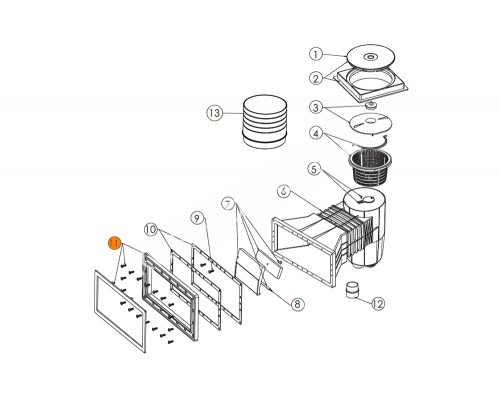 1
2
13
3
4
5
6
7
9
10
11
8
12