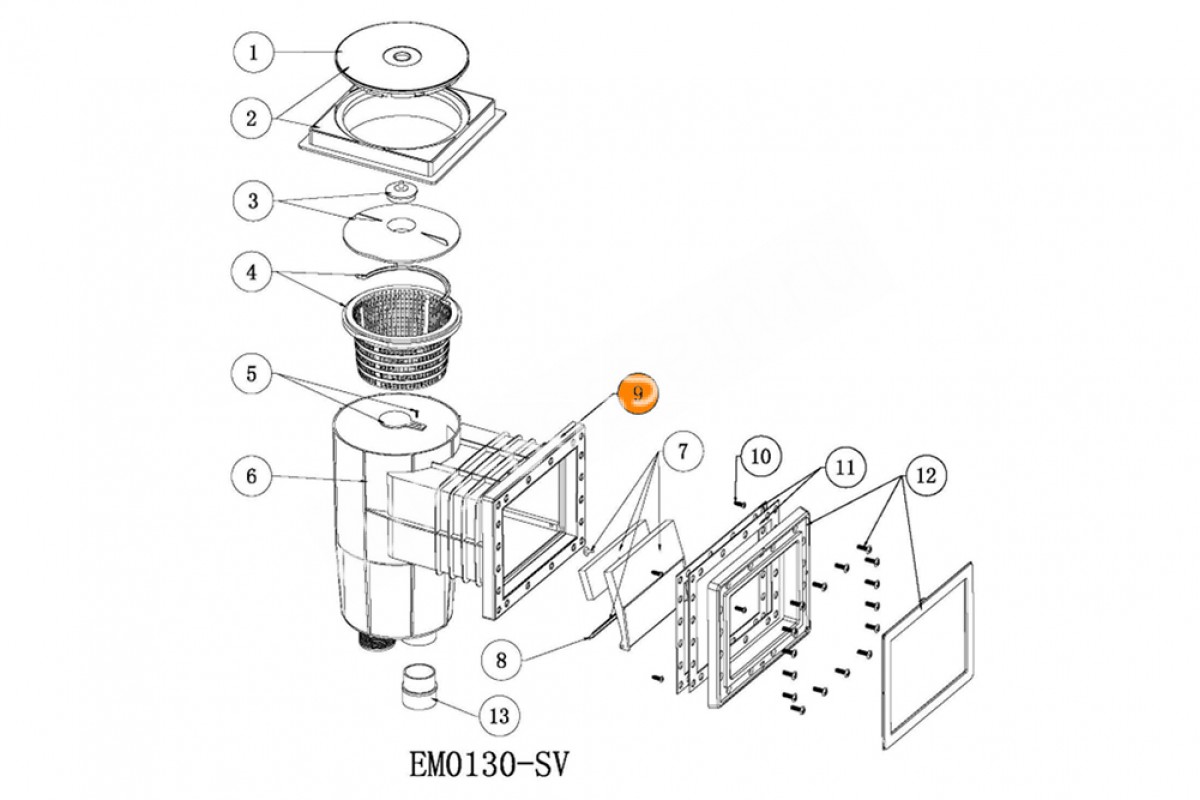 1
2
3
4
5
6
9
7
10
11
12
8
13
EM0130-SV