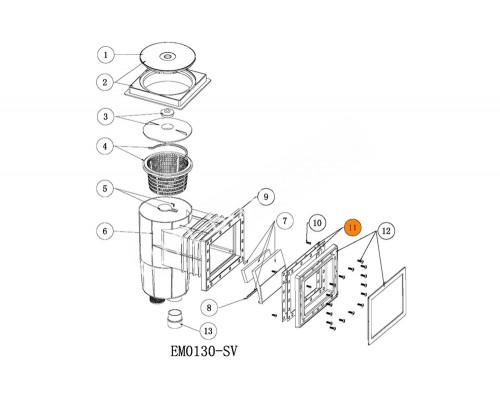 1
2
3
4
5
6
9
7
10
11
12
8
13
EM0130-SV