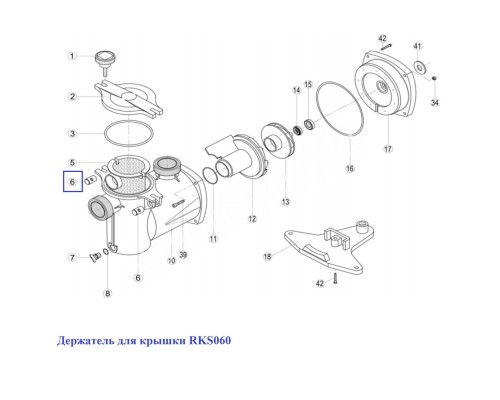 1
2
3
5
6
7
8
6
10
39
11
12
13
14
15
16
17
42
41
34
18
42

Держатель для крышки RKS060