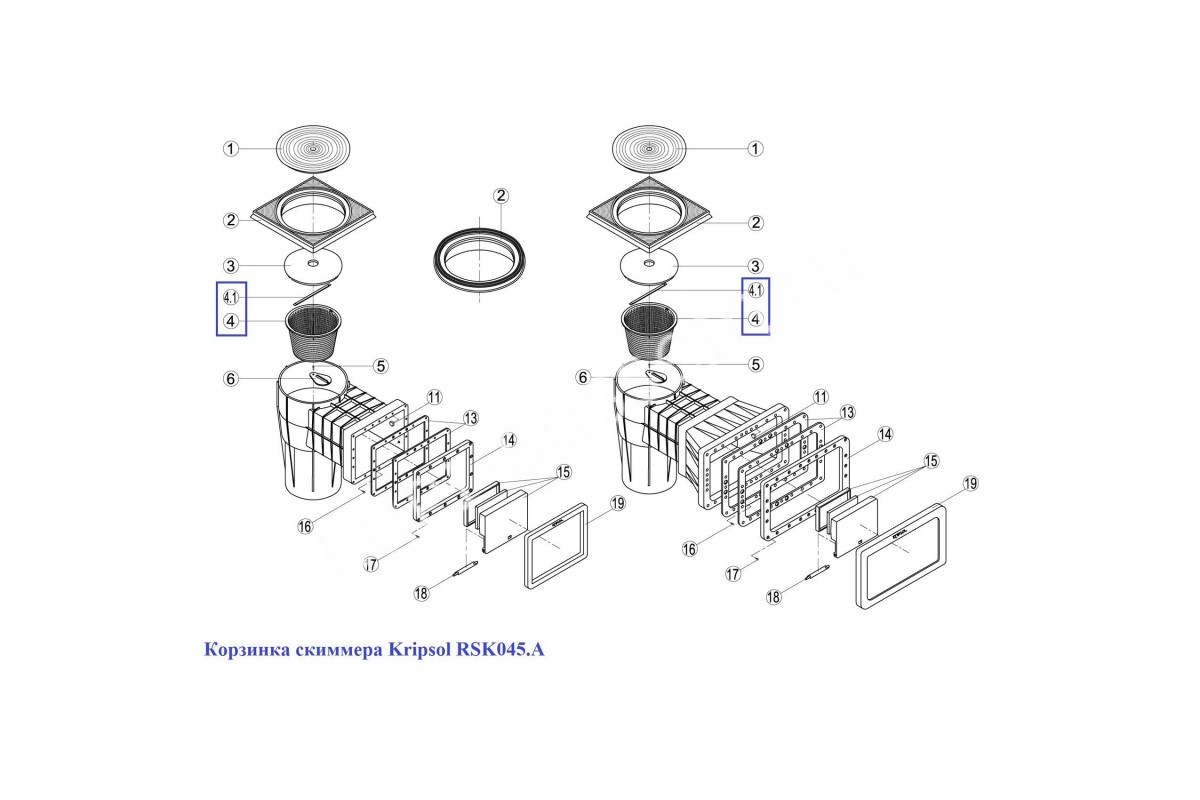 1
2
3
4.1
4
5
6
11
13
14
15
16
17
18
19

2

1
2
3
4.1
4
5
6
11
13
14
15
16
17
18
19

Корзинка скиммера Kripsol RSK045.A