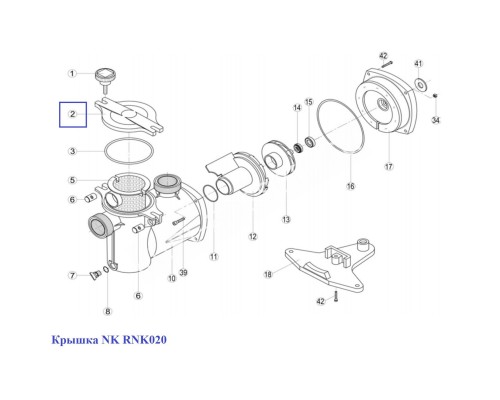 1
2
3
5
6
7
8
6
10
39
11
12
13
14
15
16
17
42
41
34
18
42

Крышка NK RNK020