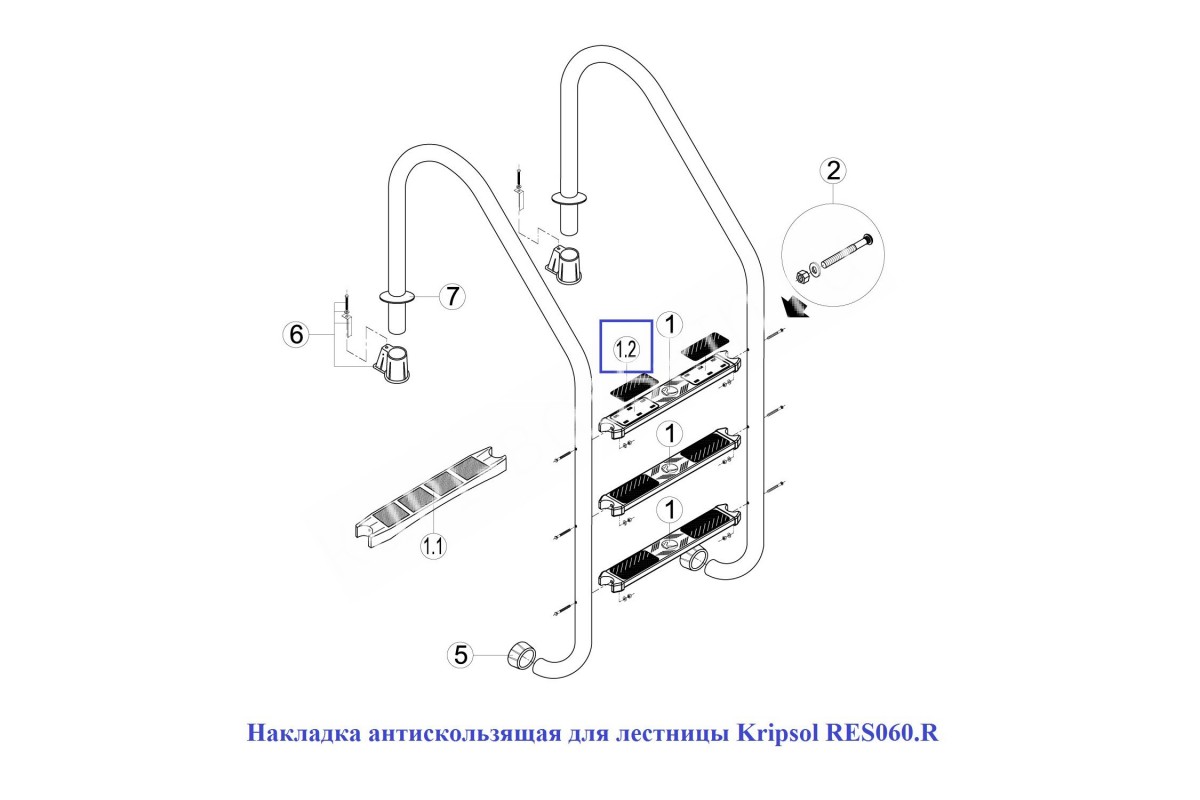 2

7

6

1.2

1

1

1

1.1

5

Накладка антискользящая для лестницы Kripsol RES060.R